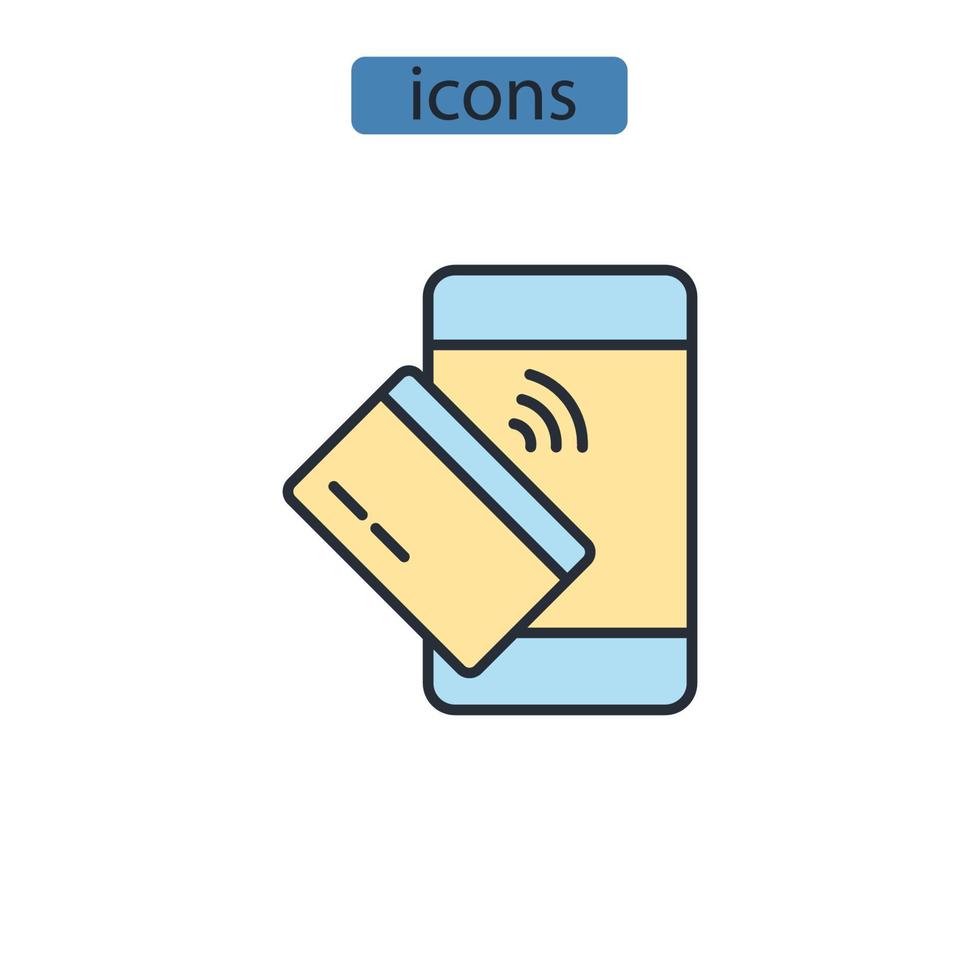 icons