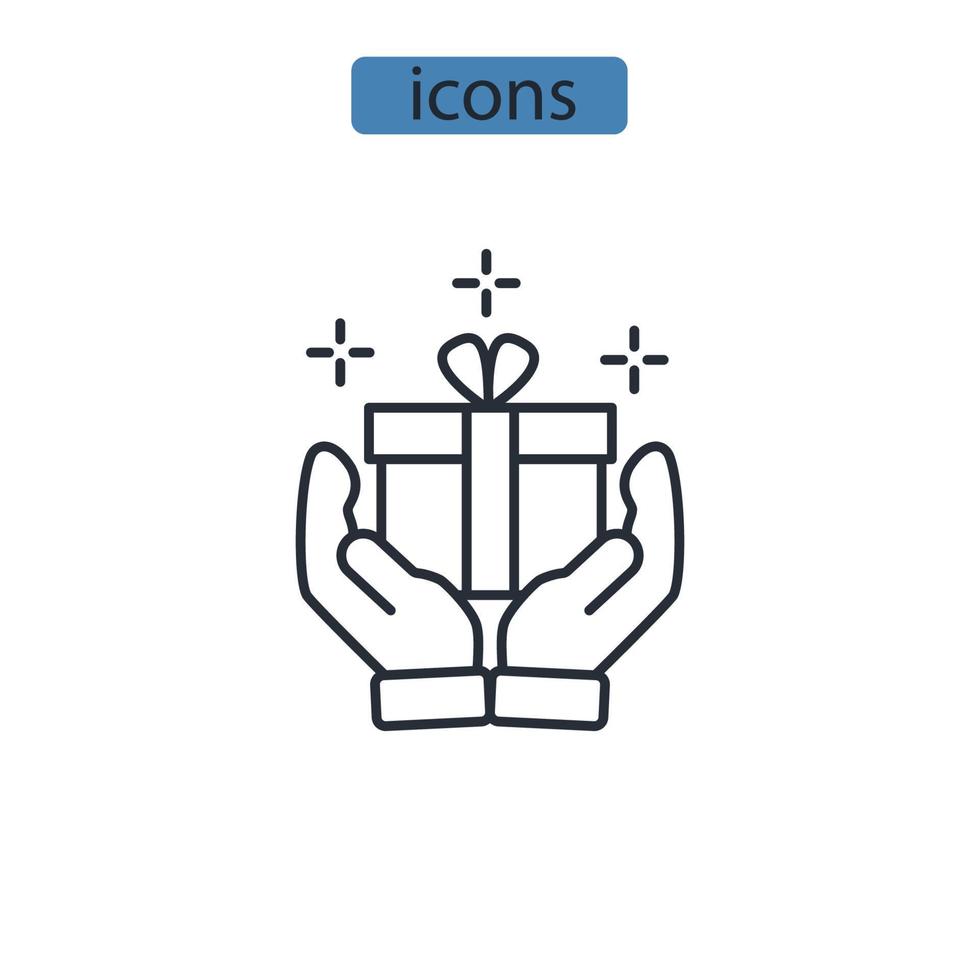 icons