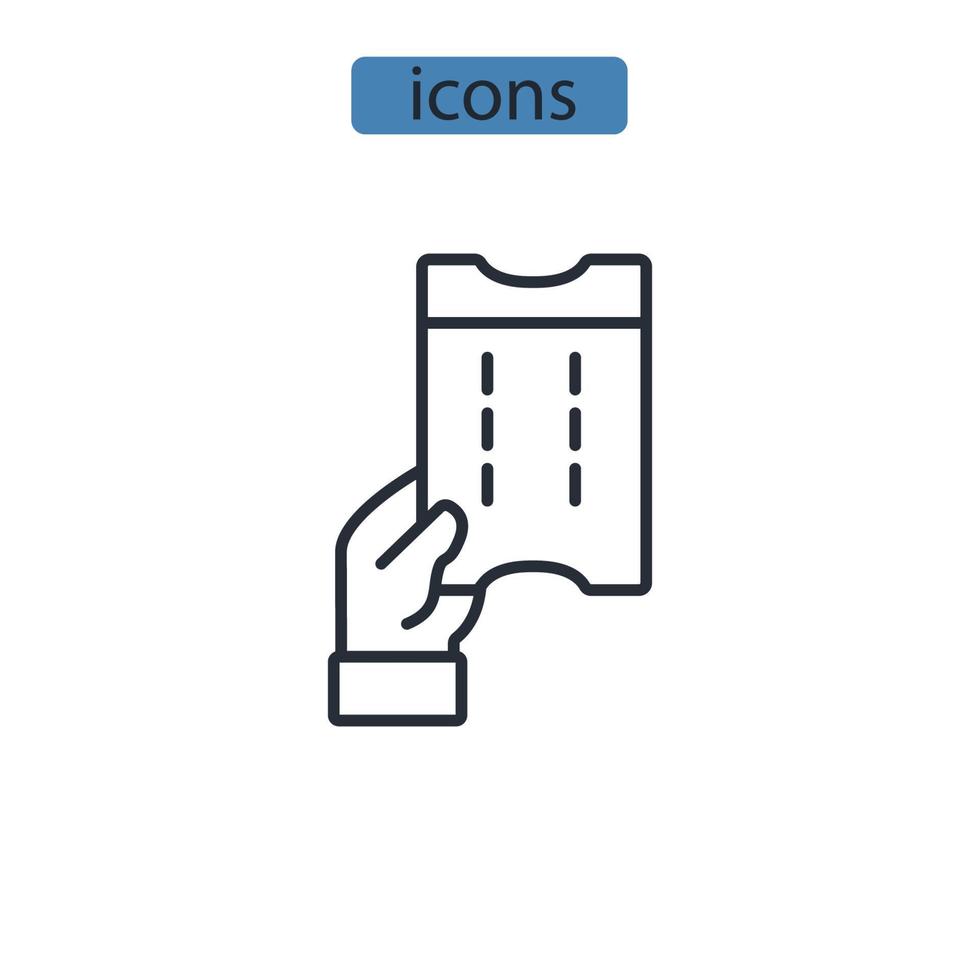 icons