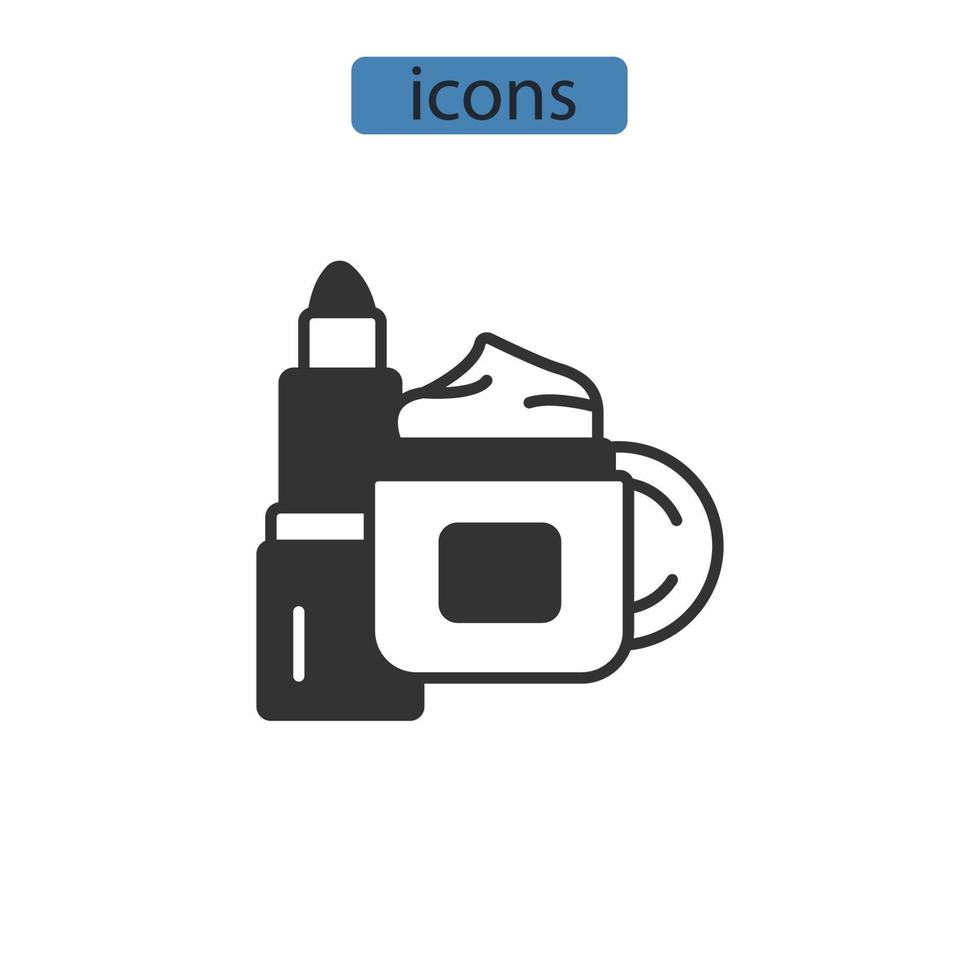 icons