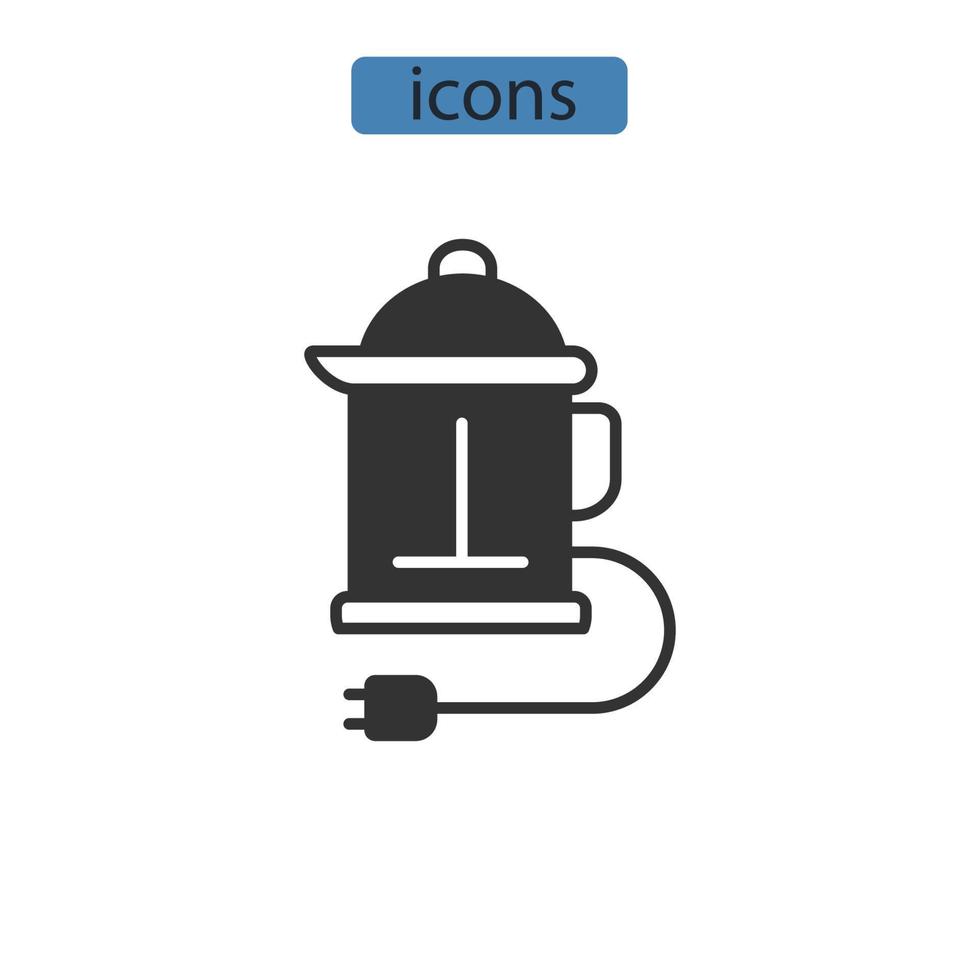 icons