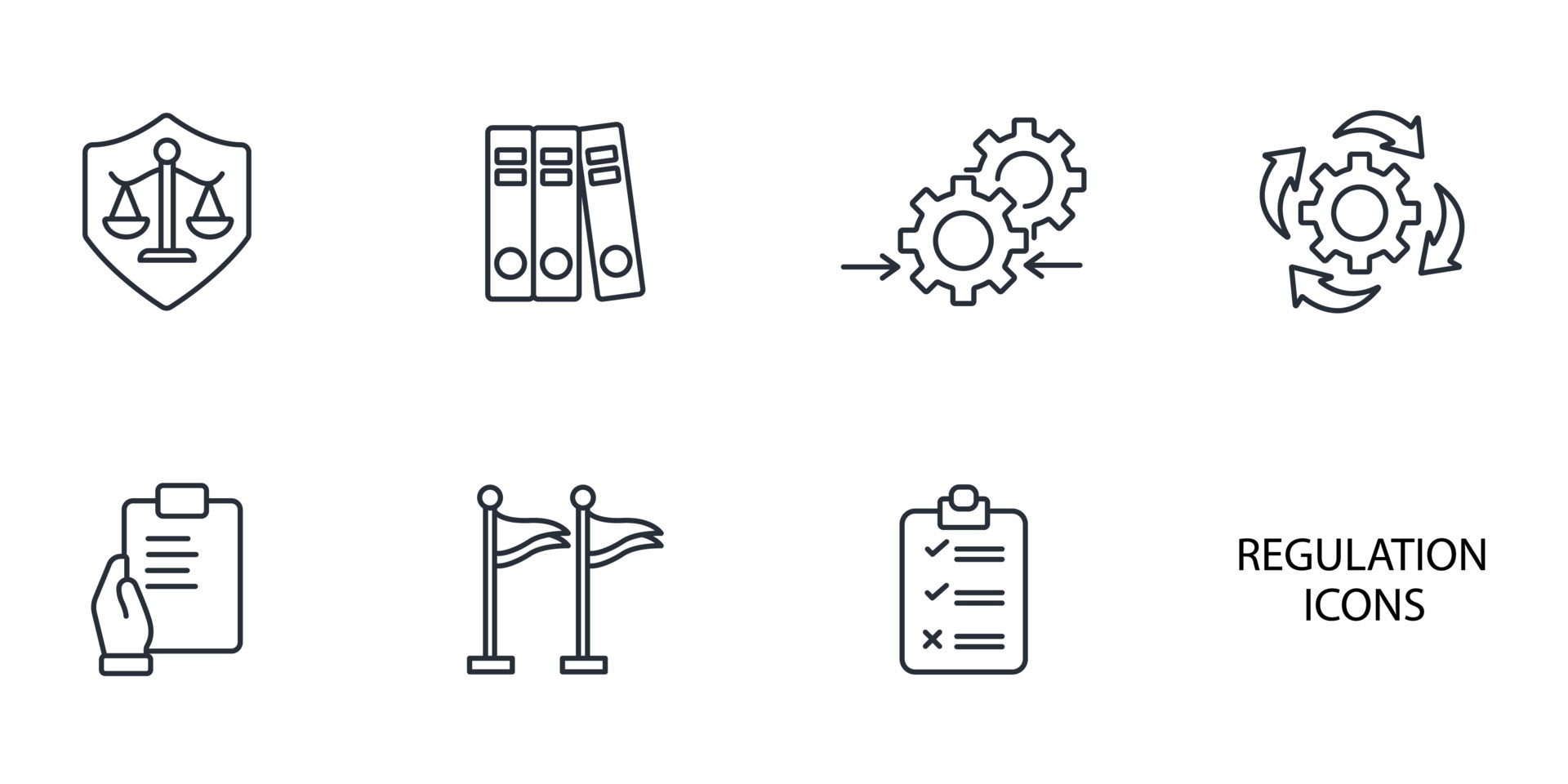 REGULATION ICONS