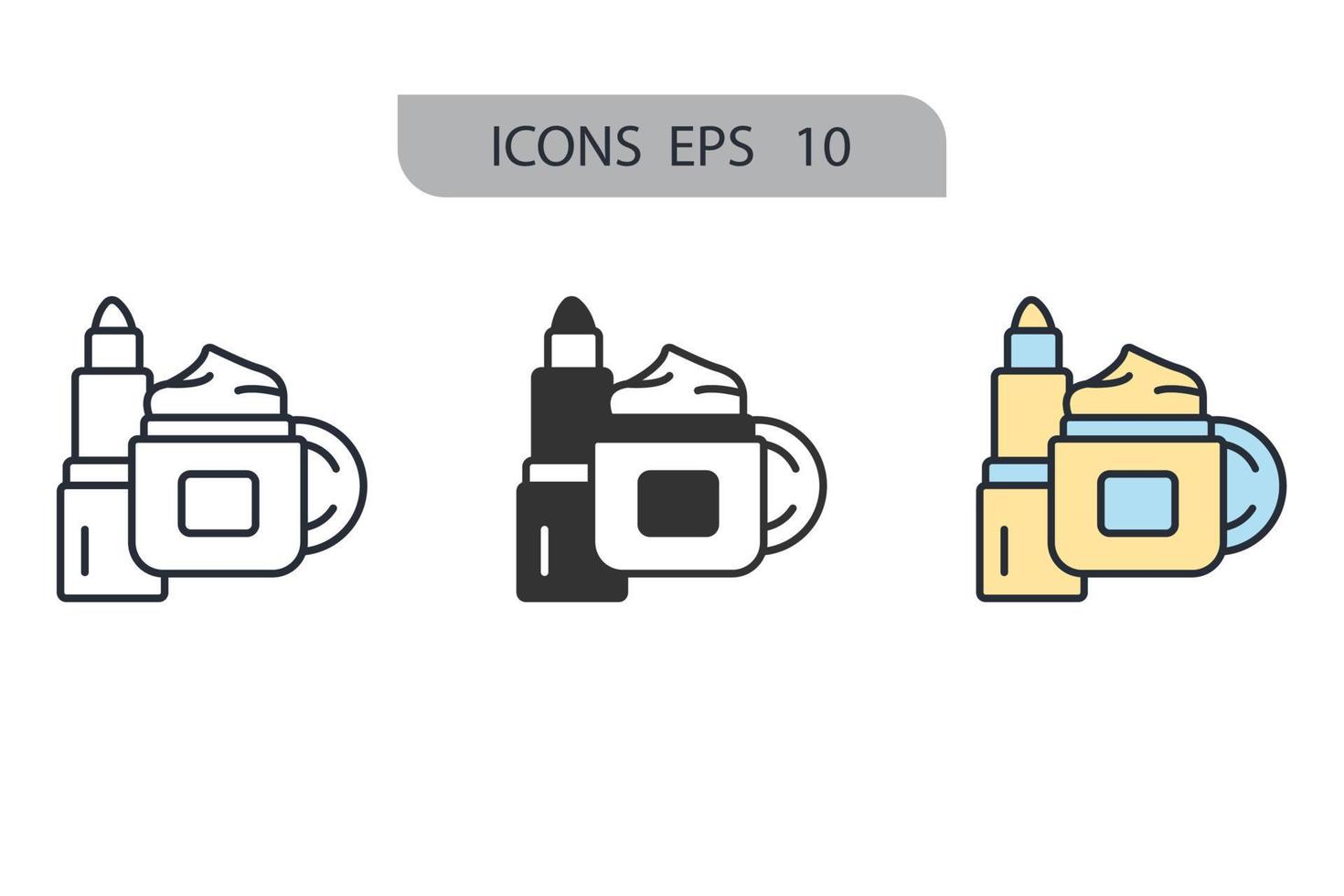 ICONS EPS 10