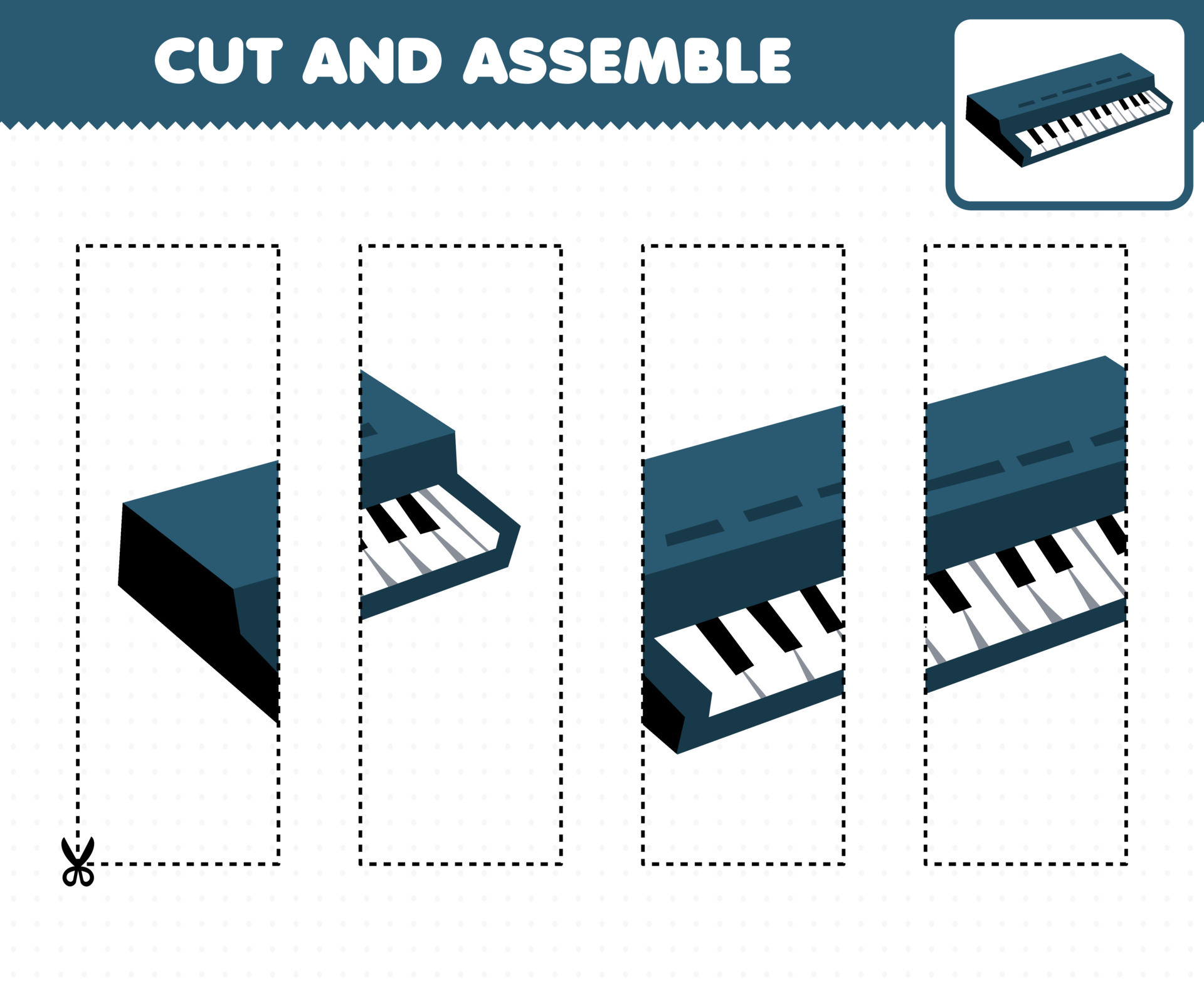 CUT AND ASSEMBLE