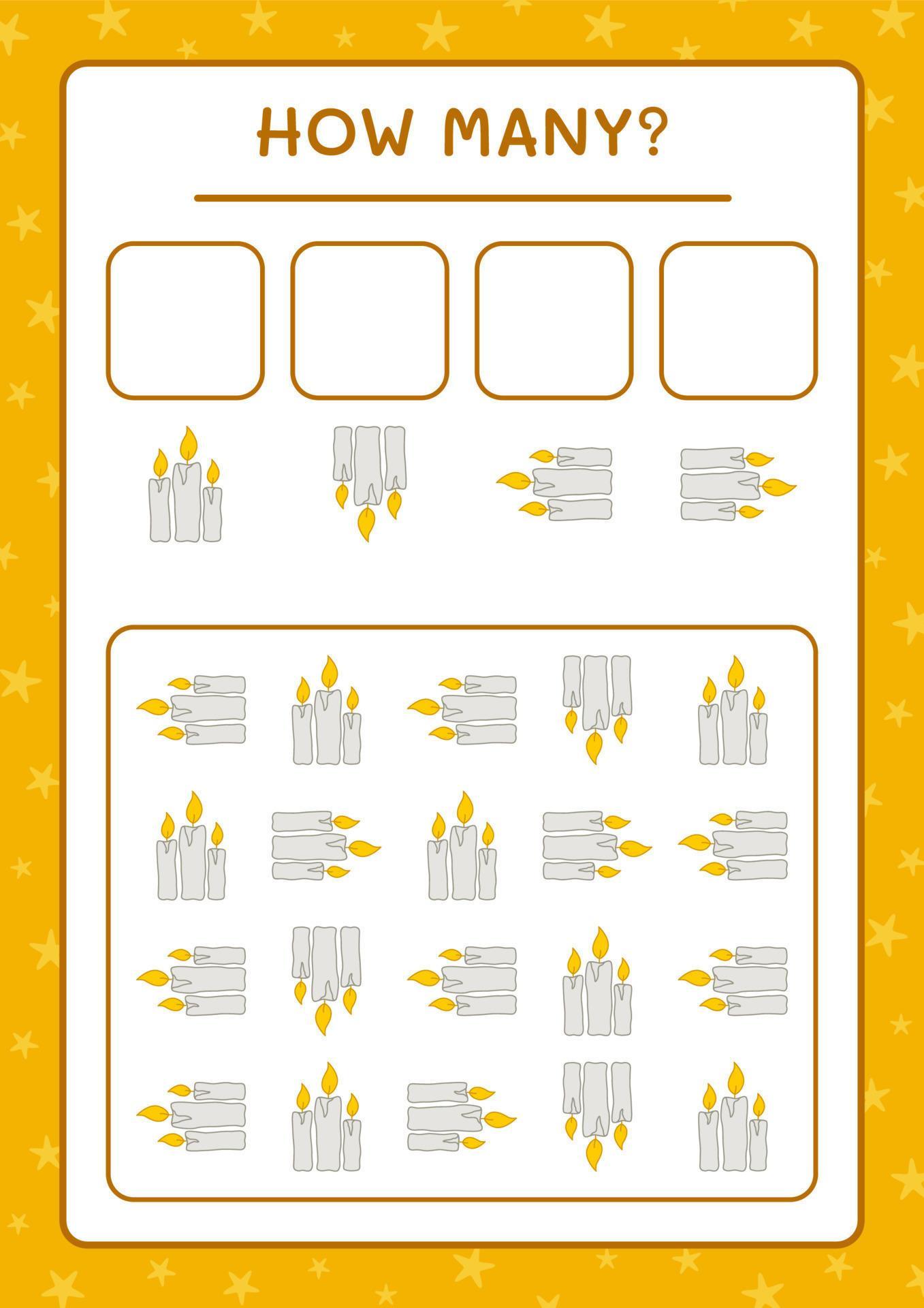 HOW MANY?