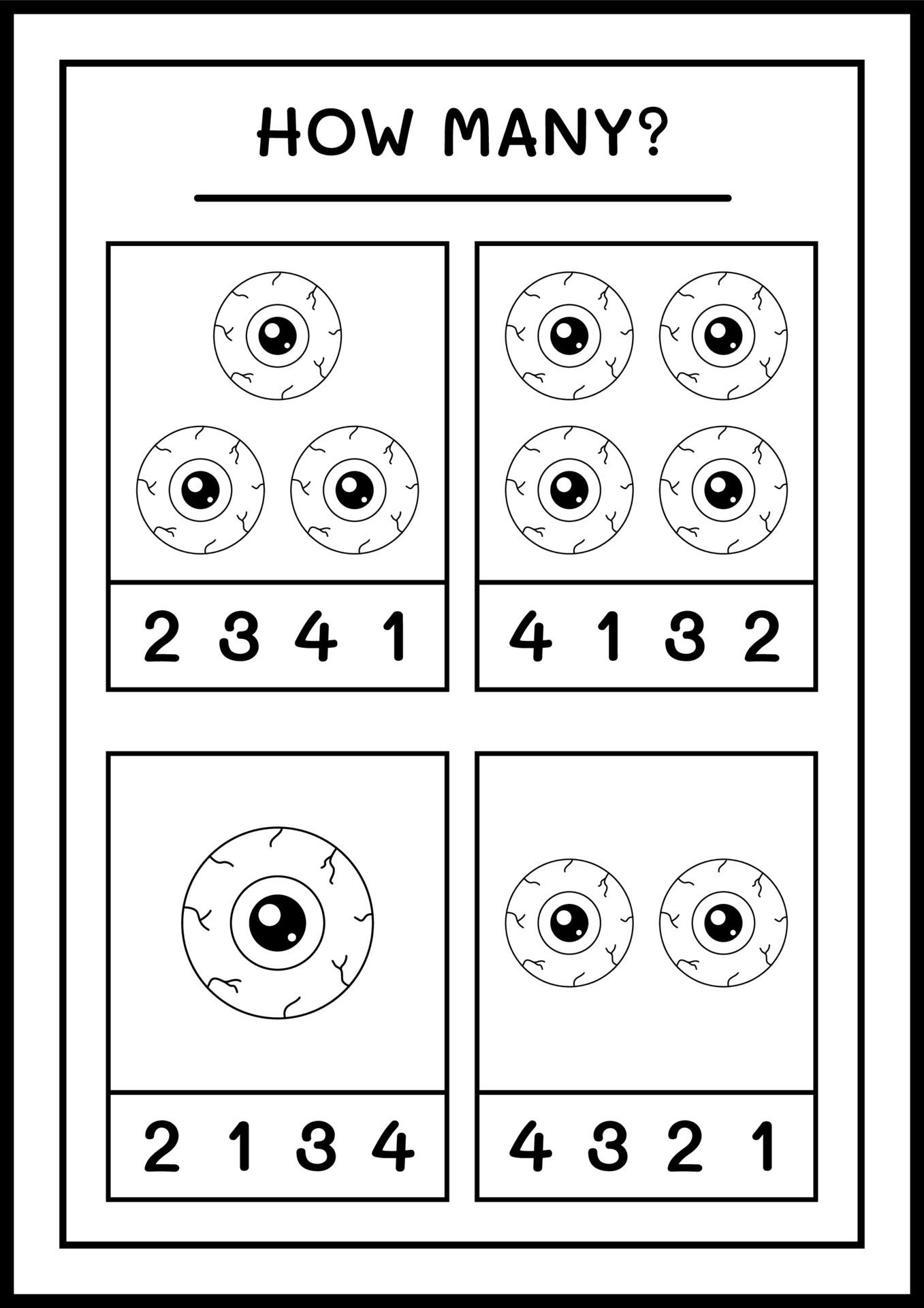 HOW MANY?

2 3 4 1

4 1 3 2

2 1 3 4

4 3 2 1