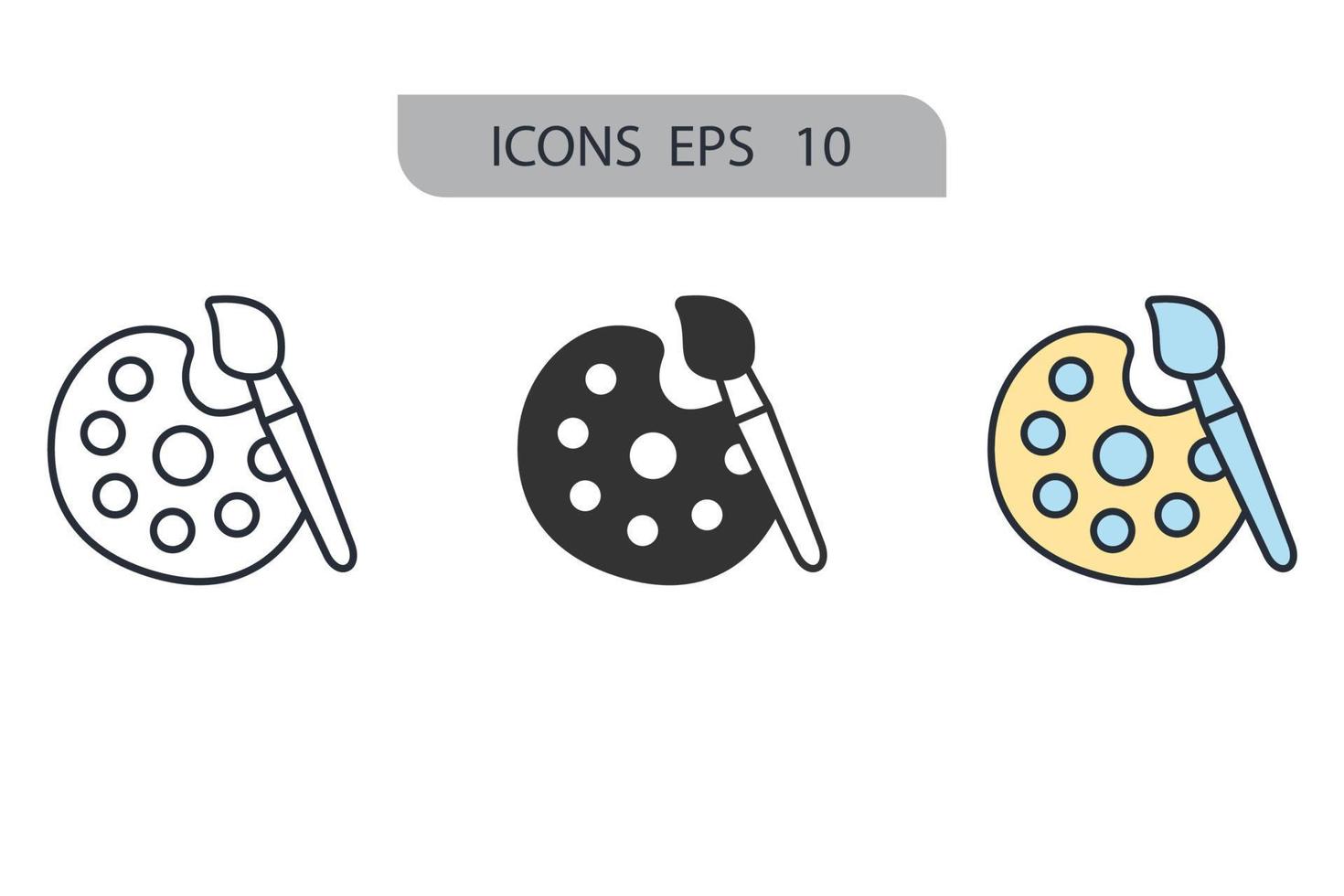 ICONS EPS 10