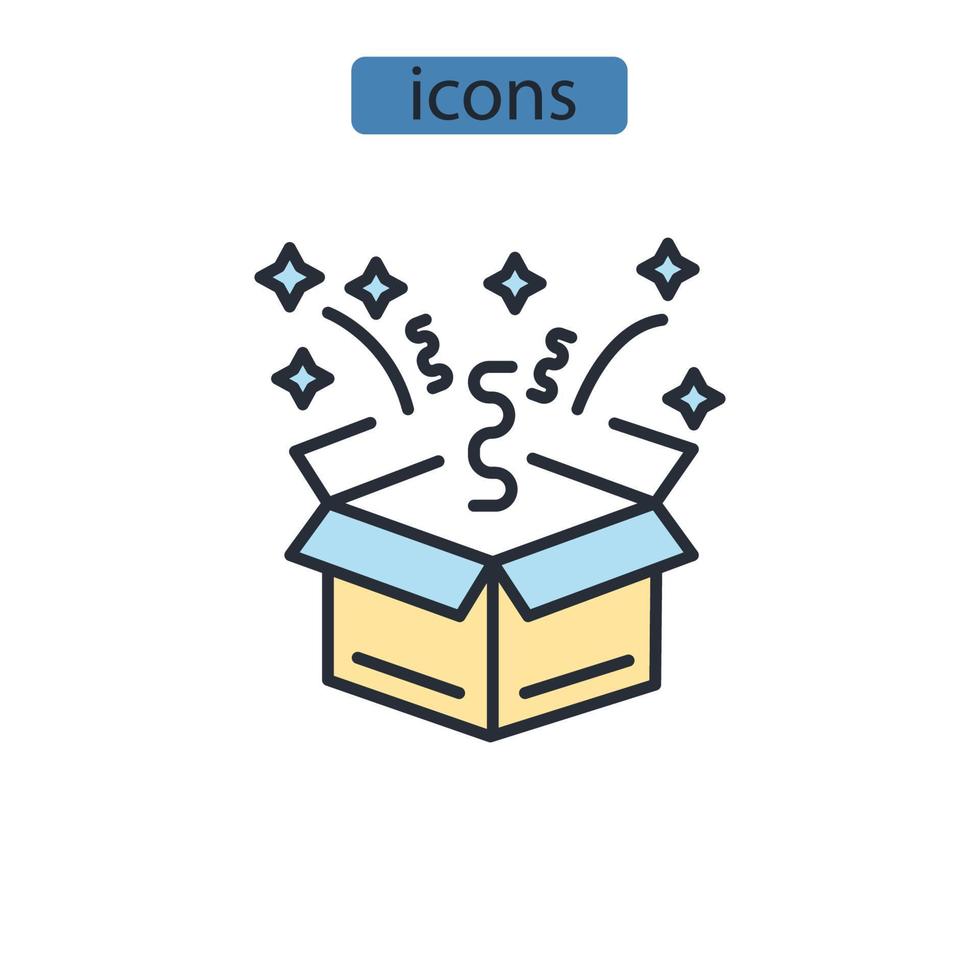 icons