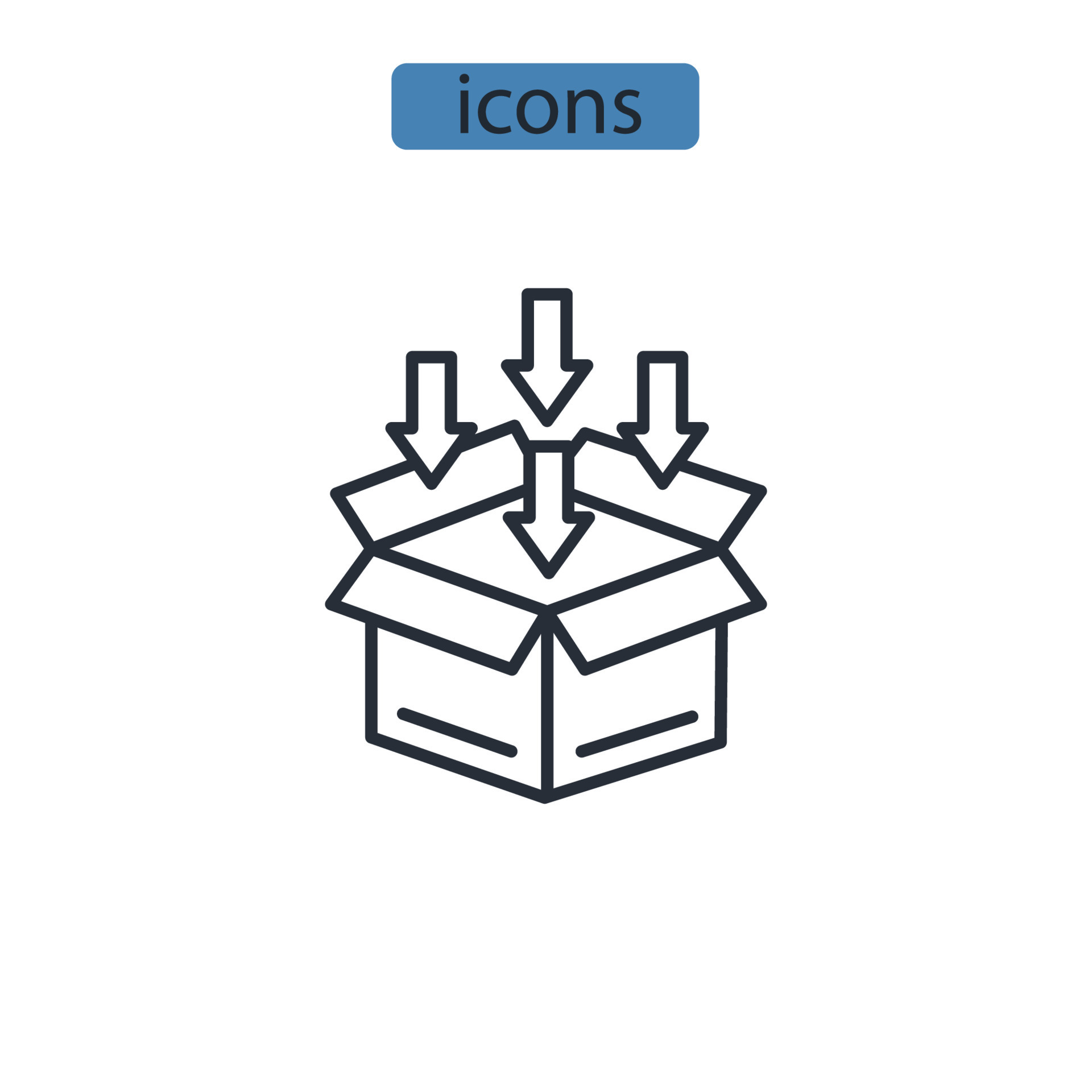 icons