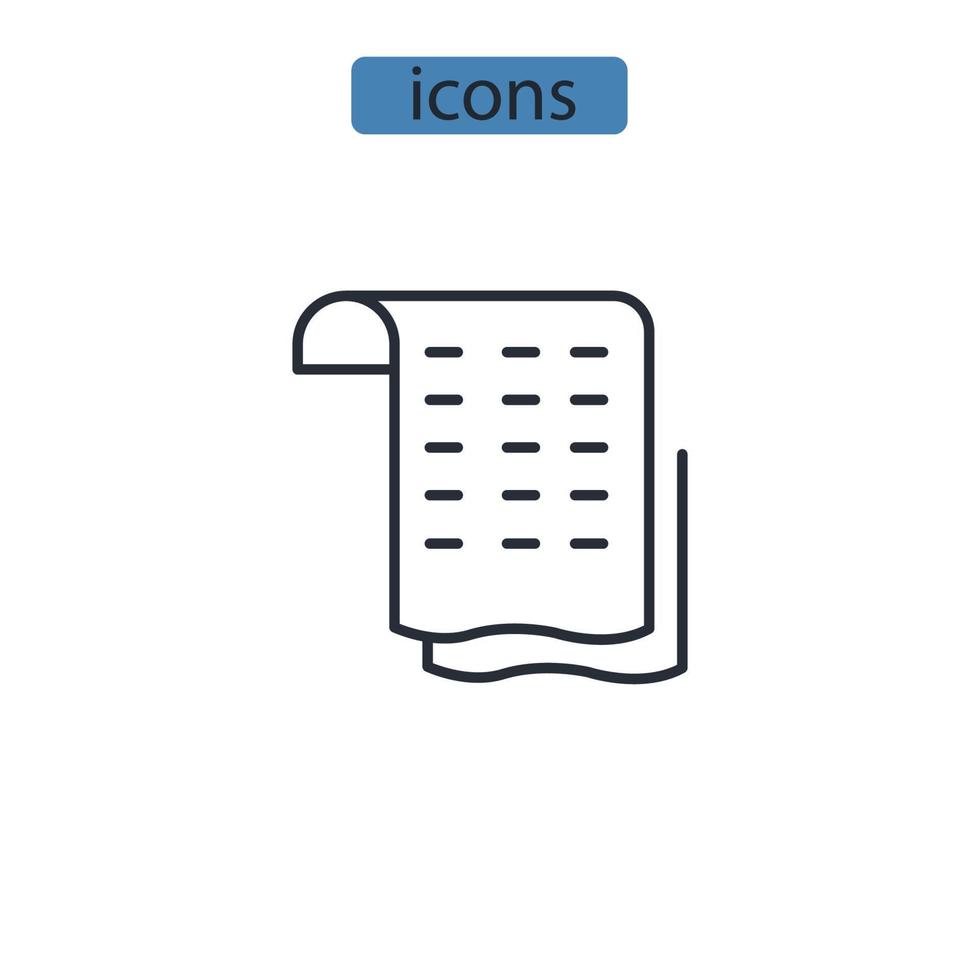 icons