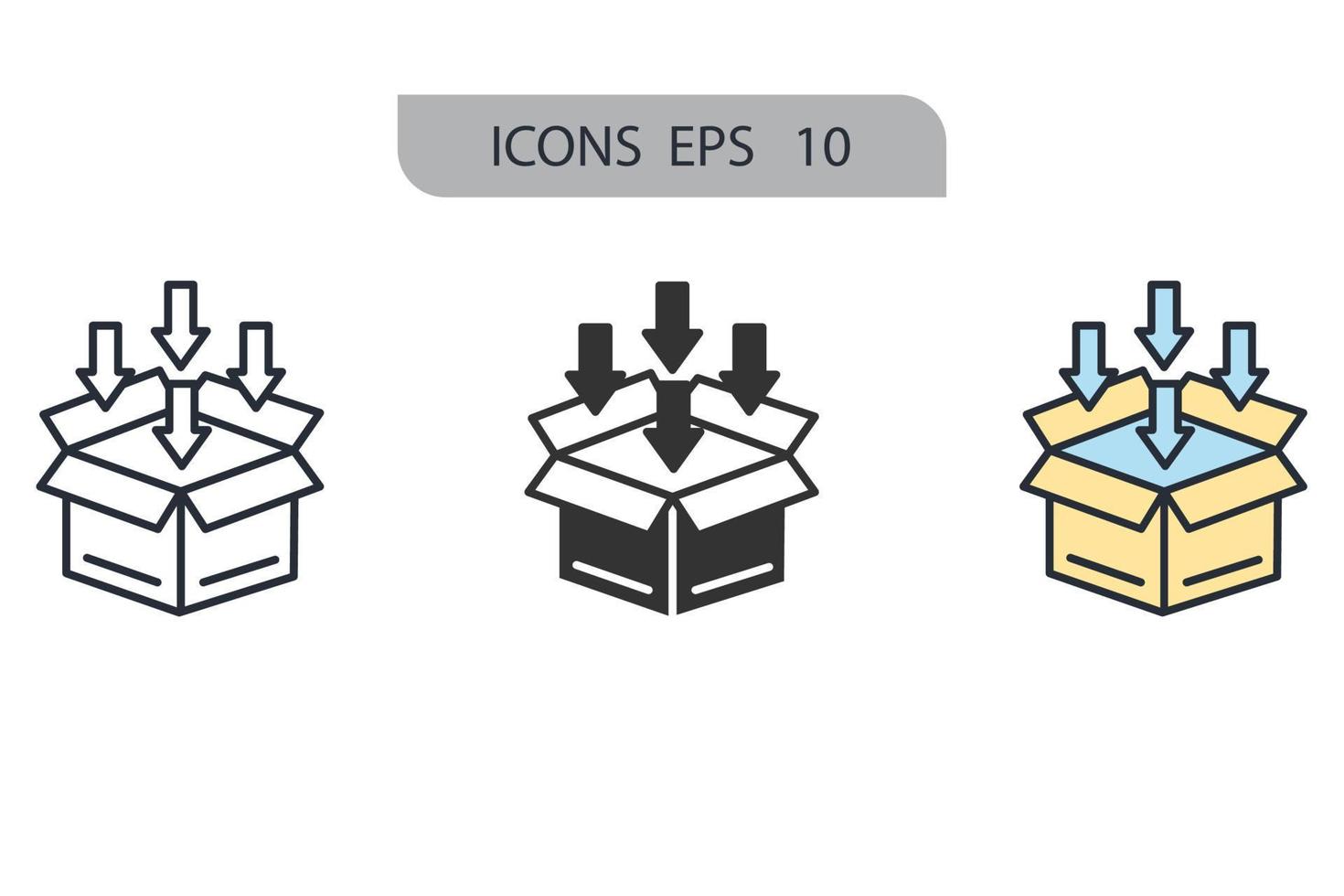 ICONS EPS 10