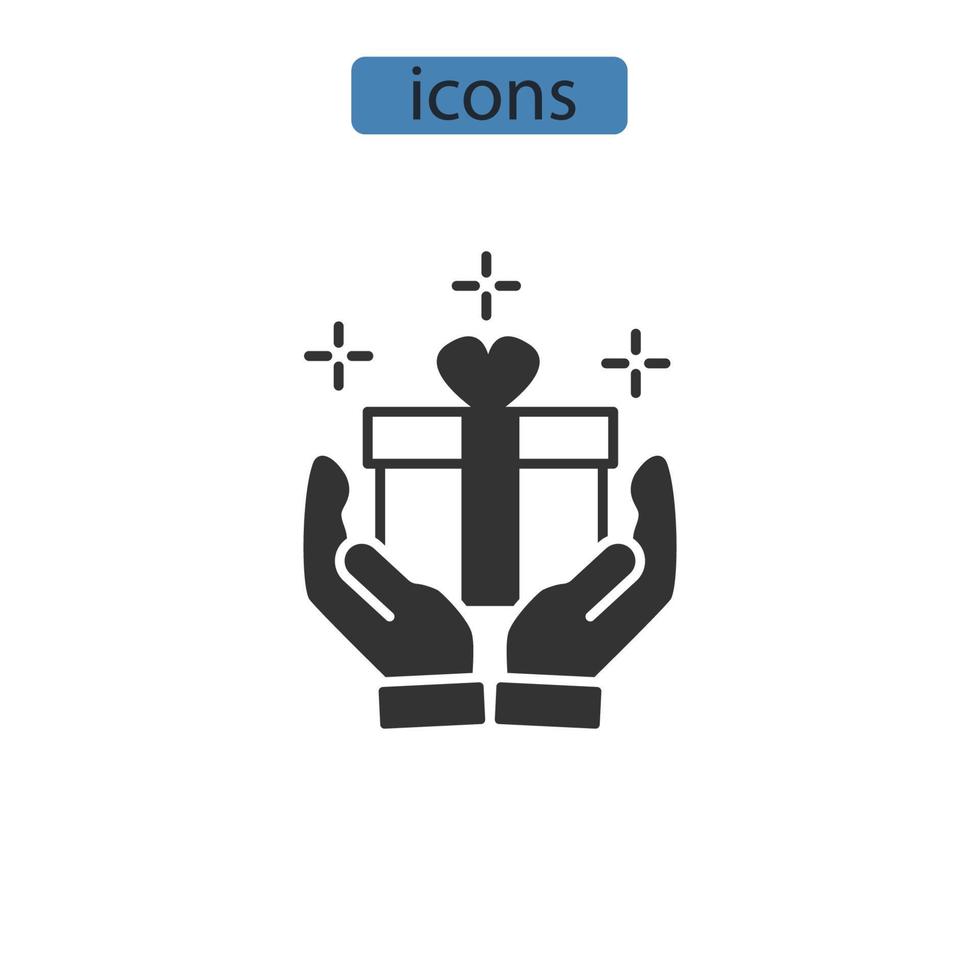 icons