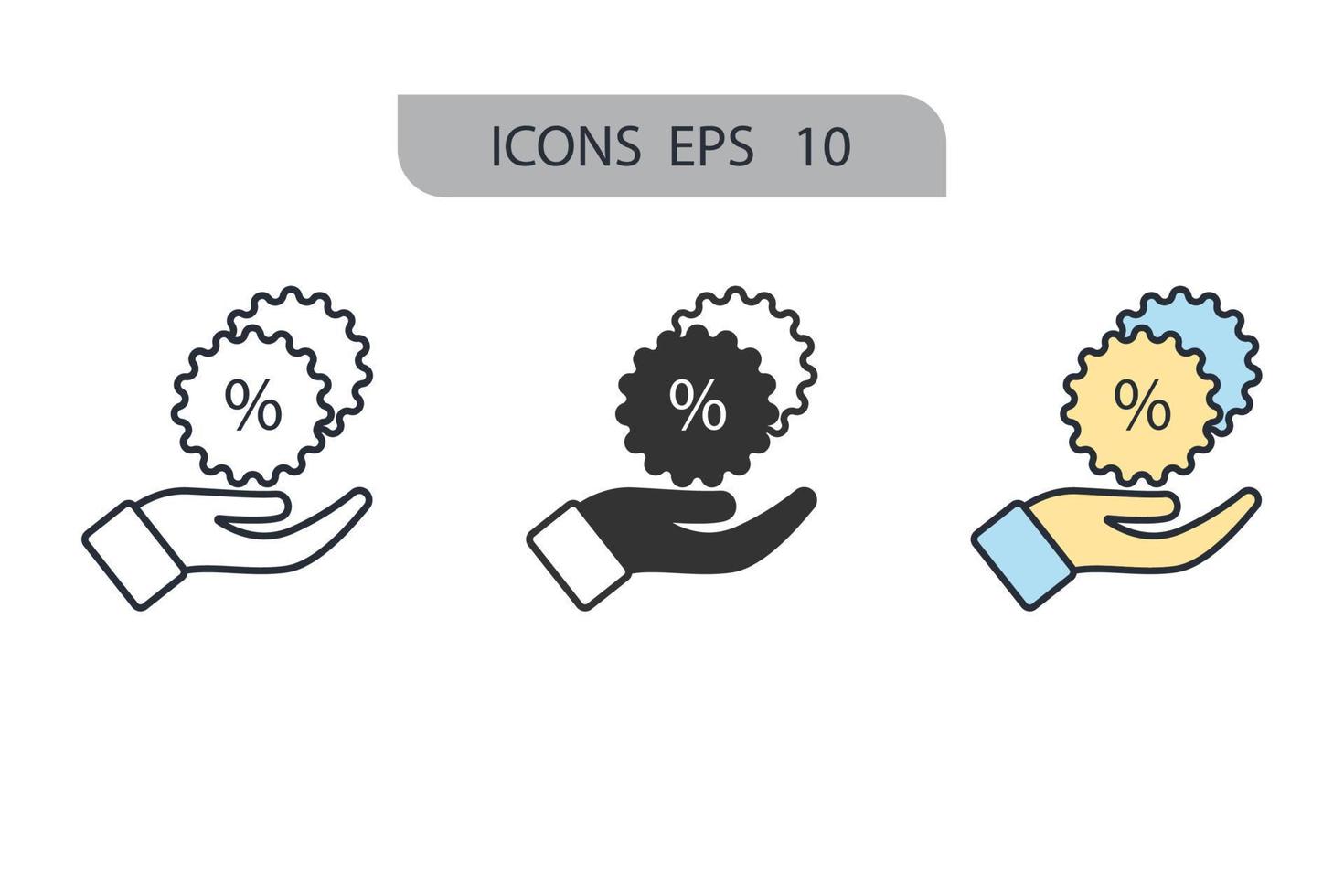 ICONS EPS 10

%

%

%