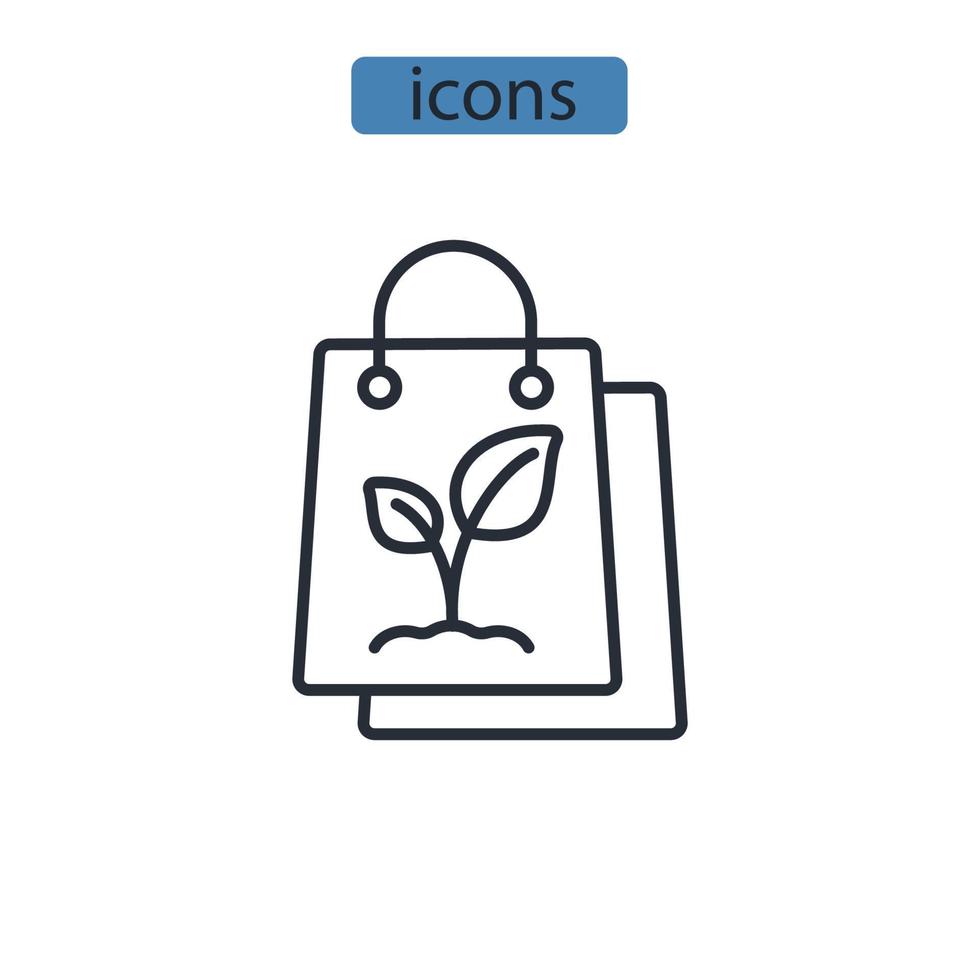 icons