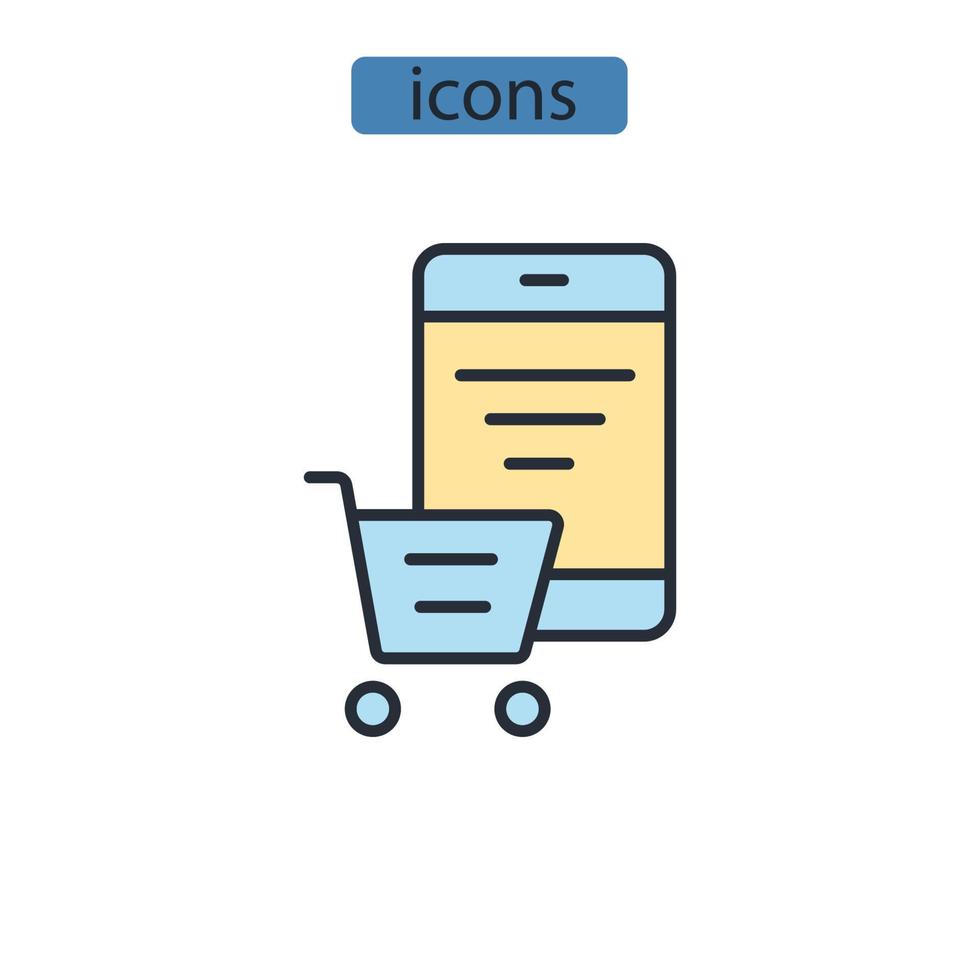 icons