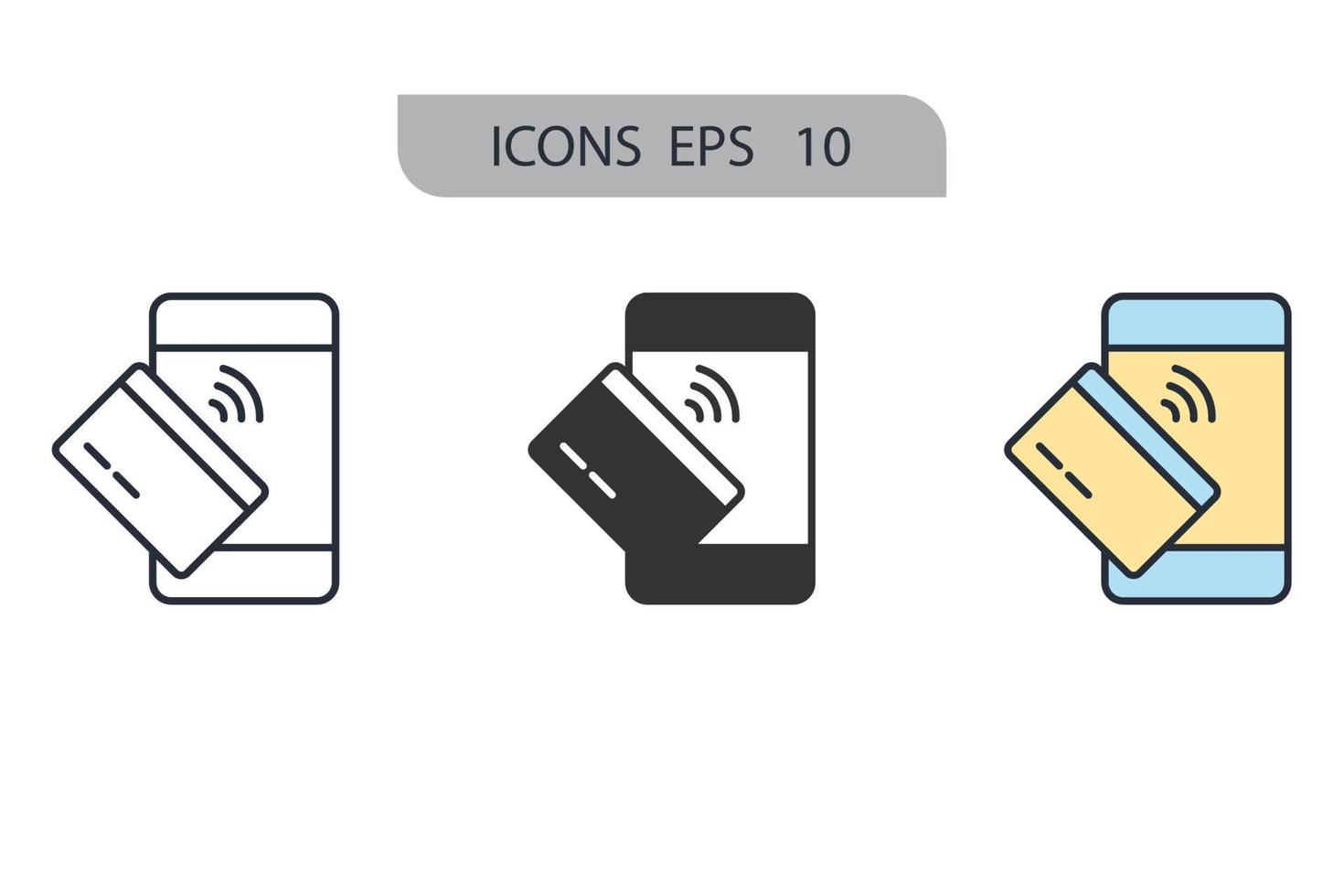 ICONS EPS 10