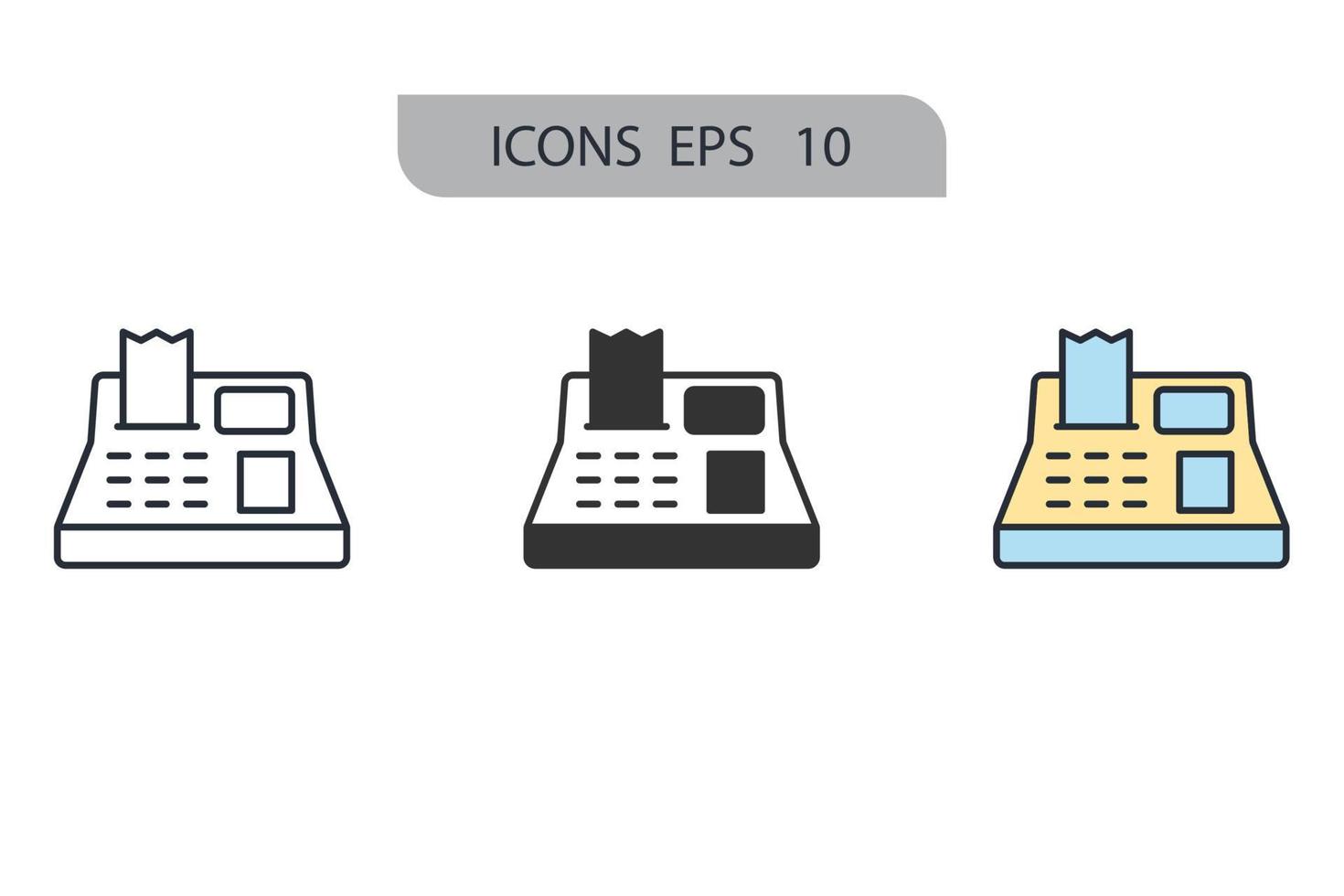 ICONS EPS 10