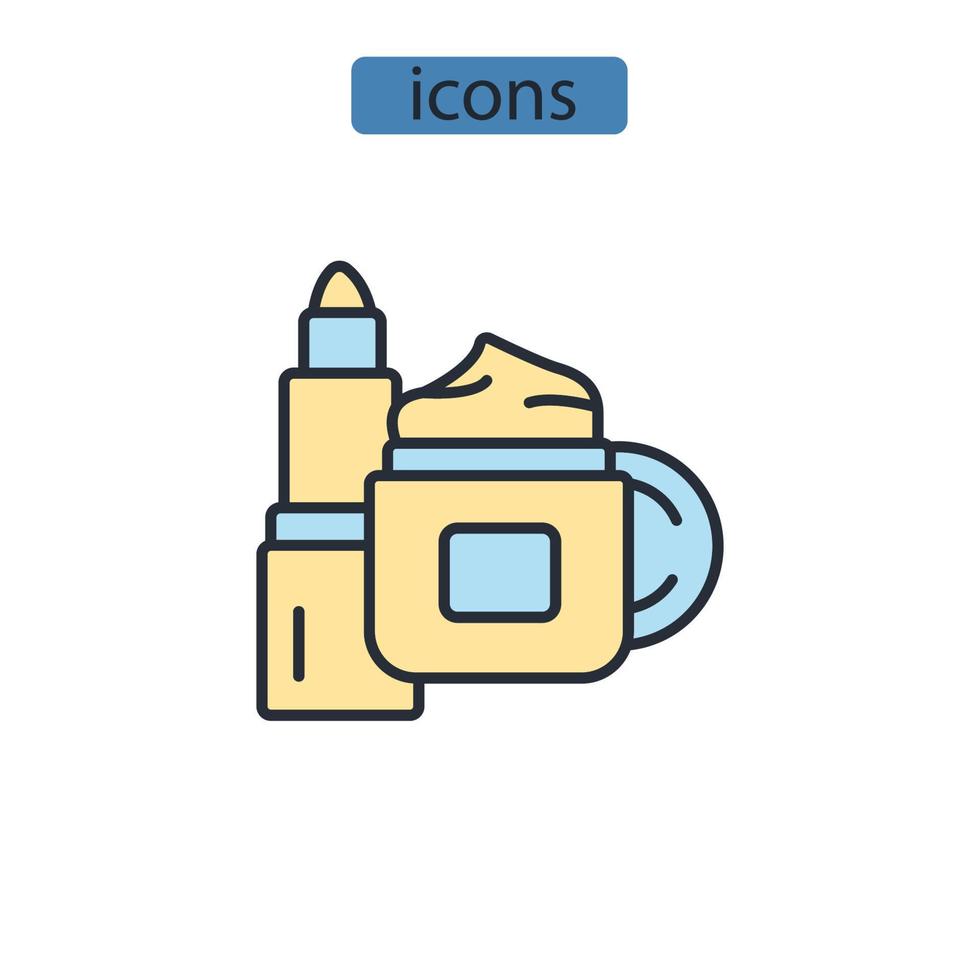 icons