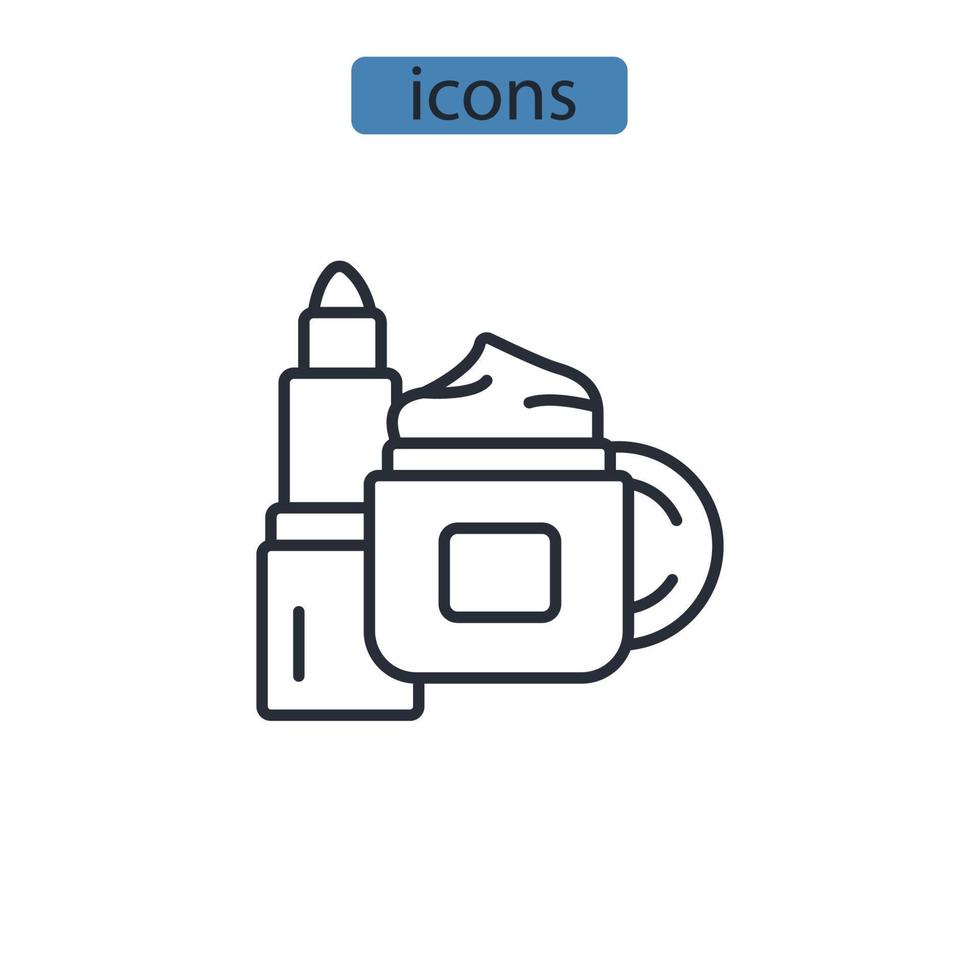 icons