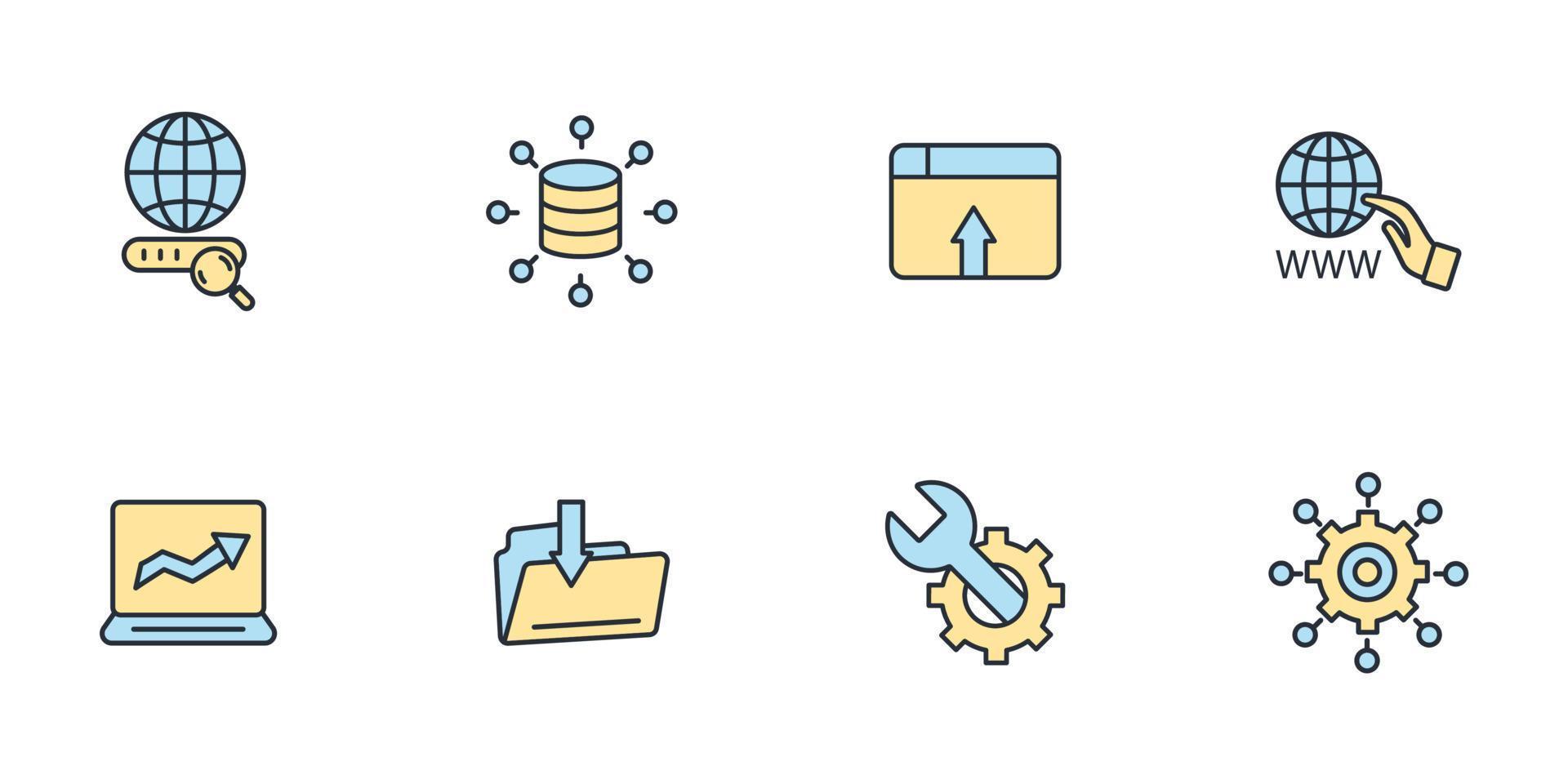 WWW