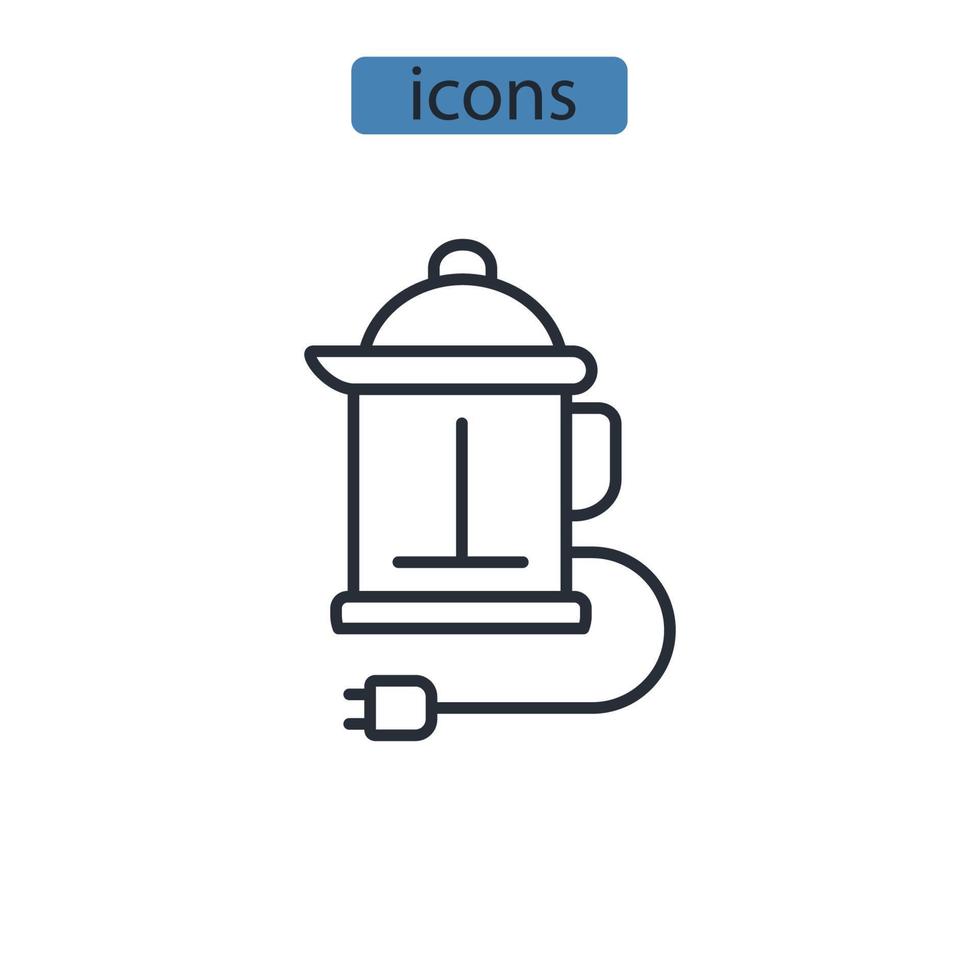 icons