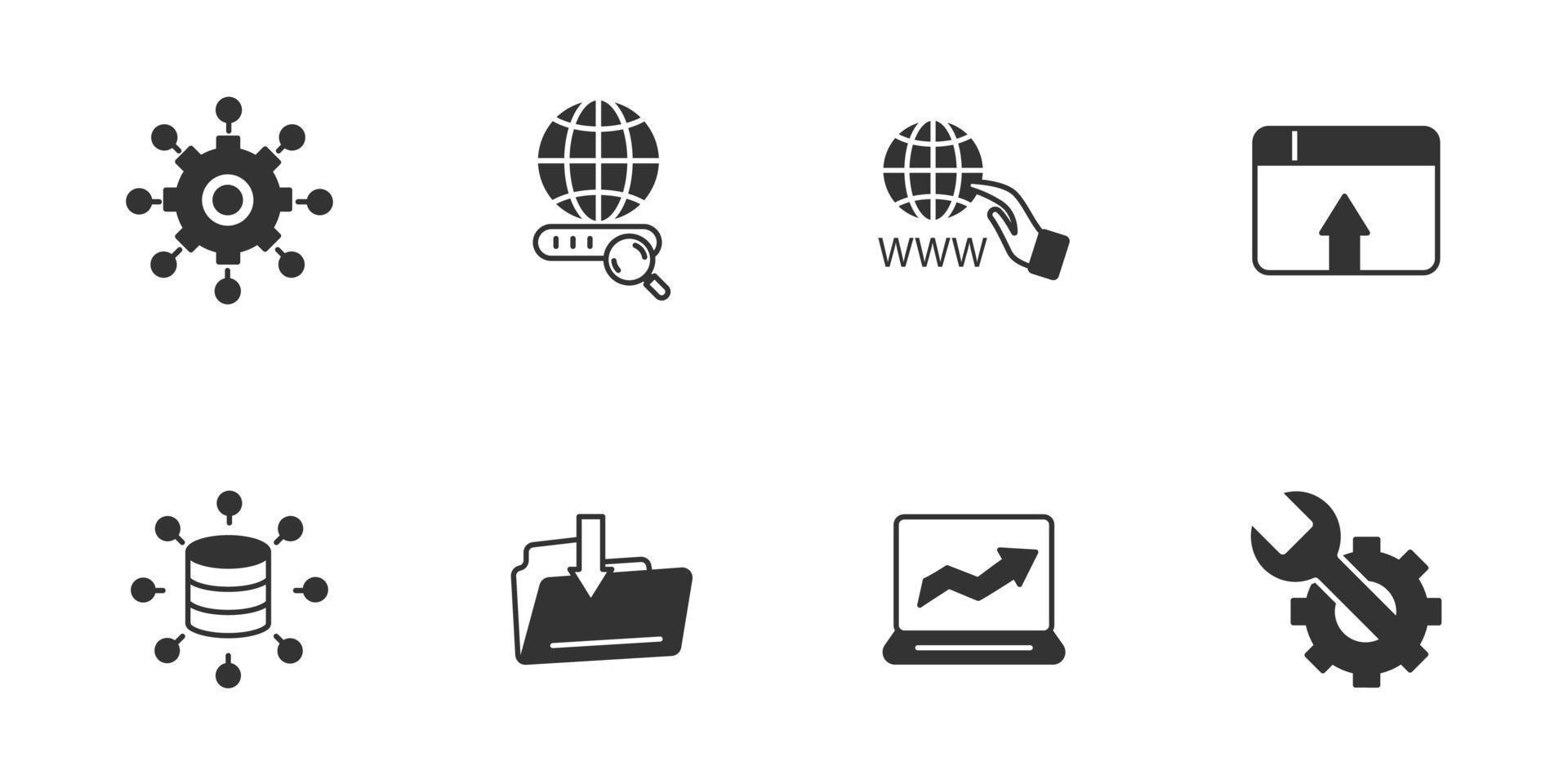 WWW