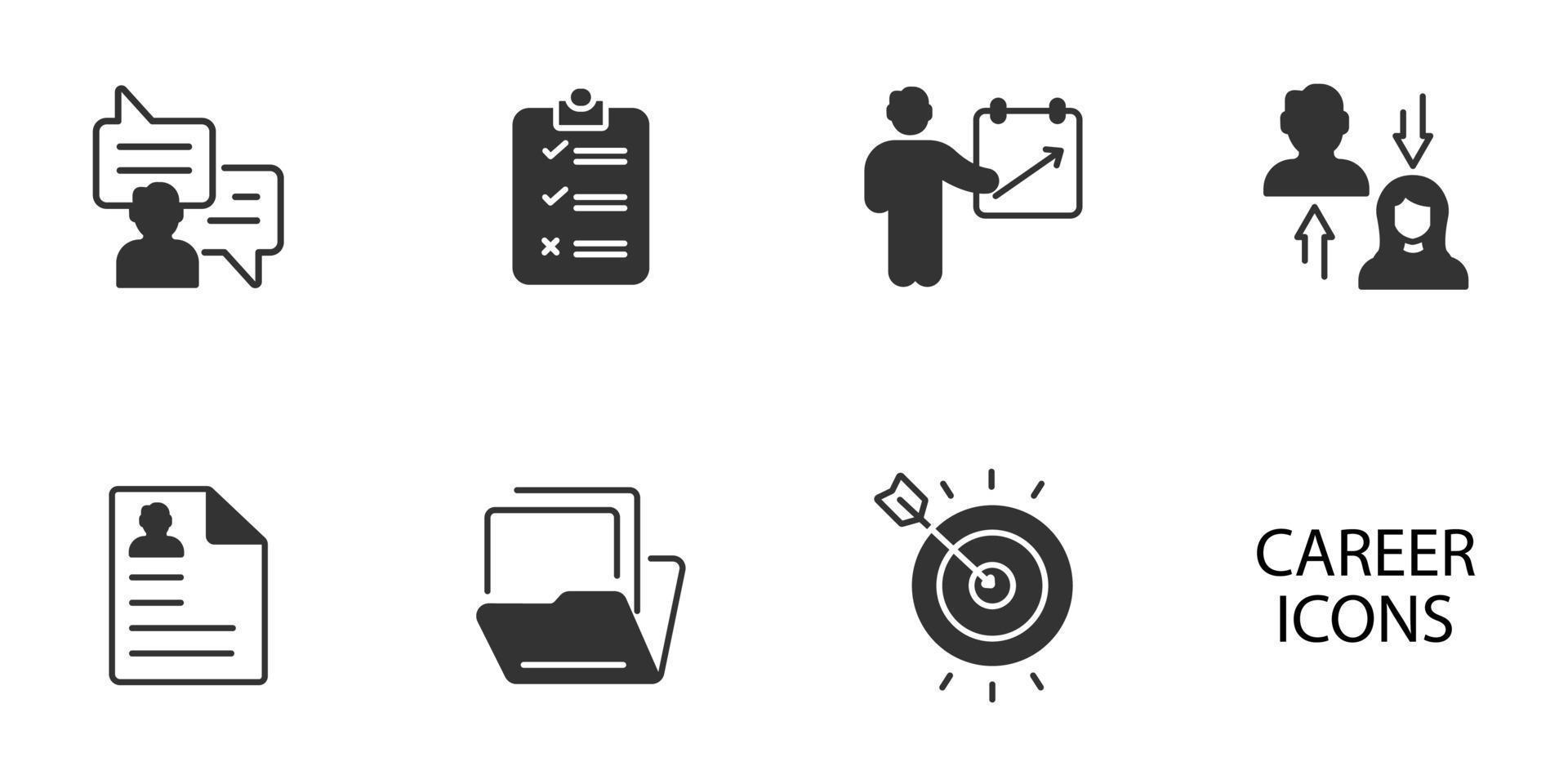 CAREER ICONS