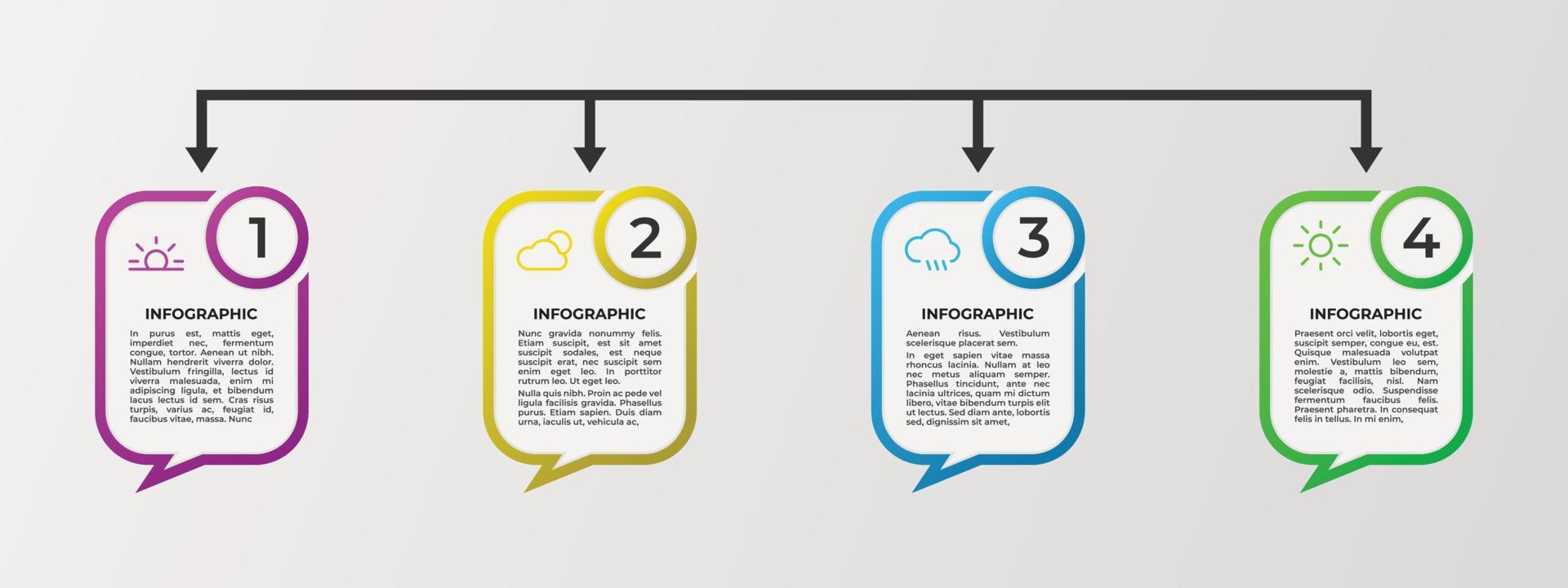 1

INFOGRAPHIC

In purus est, mattis eget, imperdiet nec, fermentum congue, tortor. Aenean ut nibh. Nullam hendrerit viverra dolor. Vestibulum fringilla, lectus id viverra malesuada, enim mi adipiscing ligula, et bibendum lacus lectus id sem. Cras risus turpis, varius ac, feugiat id, faucibus vitae, massa. Nunc

2

INFOGRAPHIC

Nunc gravida nonummy felis. Etiam suscipit, est sit amet suscipit sodales, est neque suscipit erat, nec suscipit sem enim eget leo. In porttitor rutrum leo. Ut eget leo.

Nulla quis nibh. Proin ac pede vel ligula facilisis gravida. Phasellus purus. Etiam sapien. Duis diam urna, iaculis ut, vehicula ac,

3

INFOGRAPHIC

Aenean risus. Vestibulum scelerisque placerat sem.

In eget sapien vitae massa rhoncus lacinia. Nullam at leo nec metus aliquam semper. Phasellus tincidunt, ante nec lacinia ultrices, quam mi dictum libero, vitae bibendum turpis elit ut lectus. Sed diam ante, lobortis sed, dignissim sit amet,

4

INFOGRAPHIC

Praesent orci velit, lobortis eget, suscipit semper, congue eu, est. Quisque malesuada volutpat enim. Vestibulum leo sem, molestie a, mattis bibendum, feugiat facilisis, nisl. Nam scelerisque odio. Suspendisse fermentum faucibus felis. Praesent pharetra. In consequat felis in tellus. In mi enim,