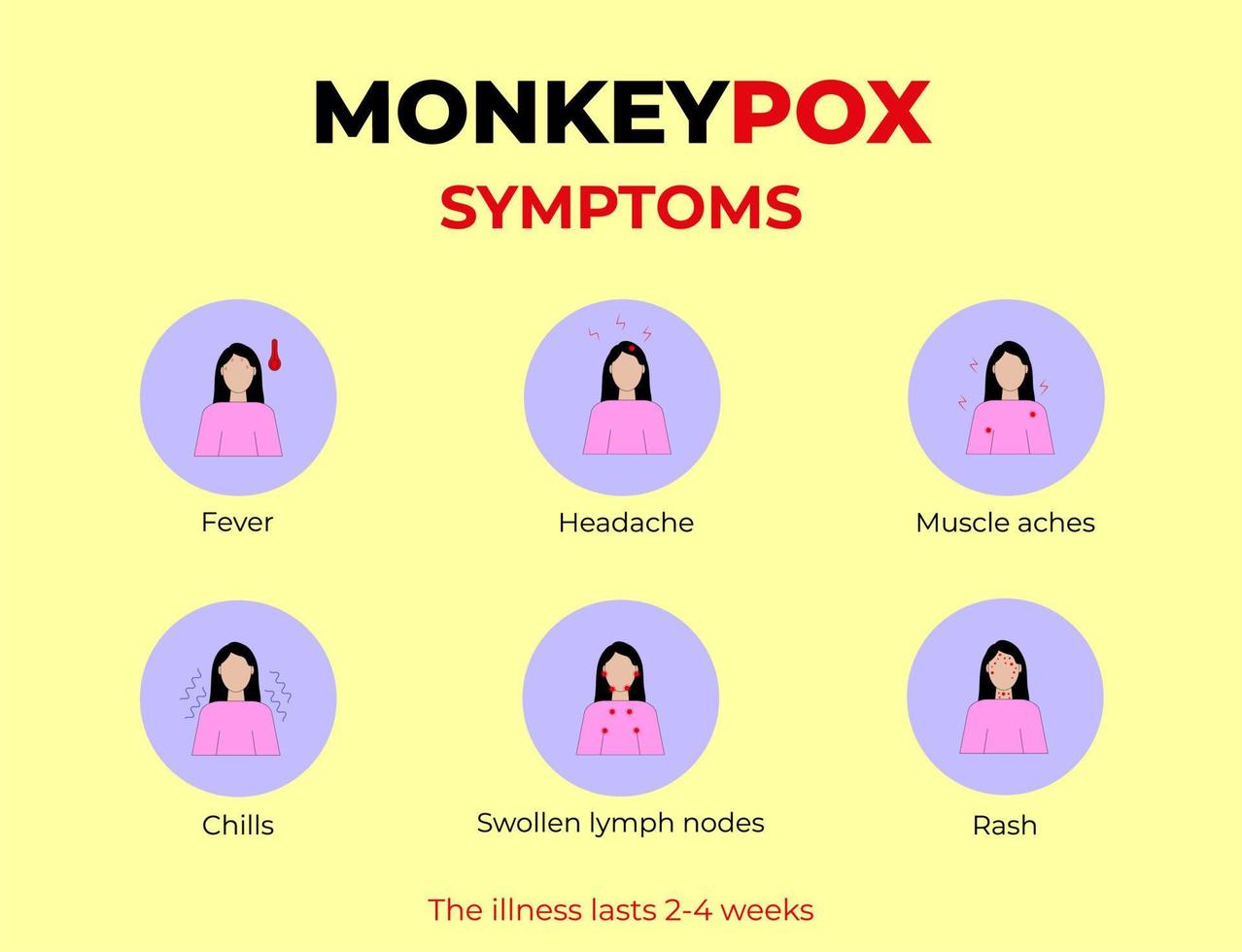 MONKEYPOX
SYMPTOMS

Fever

Headache

Muscle aches

Chills

Swollen lymph nodes

Rash

The illness lasts 2-4 weeks