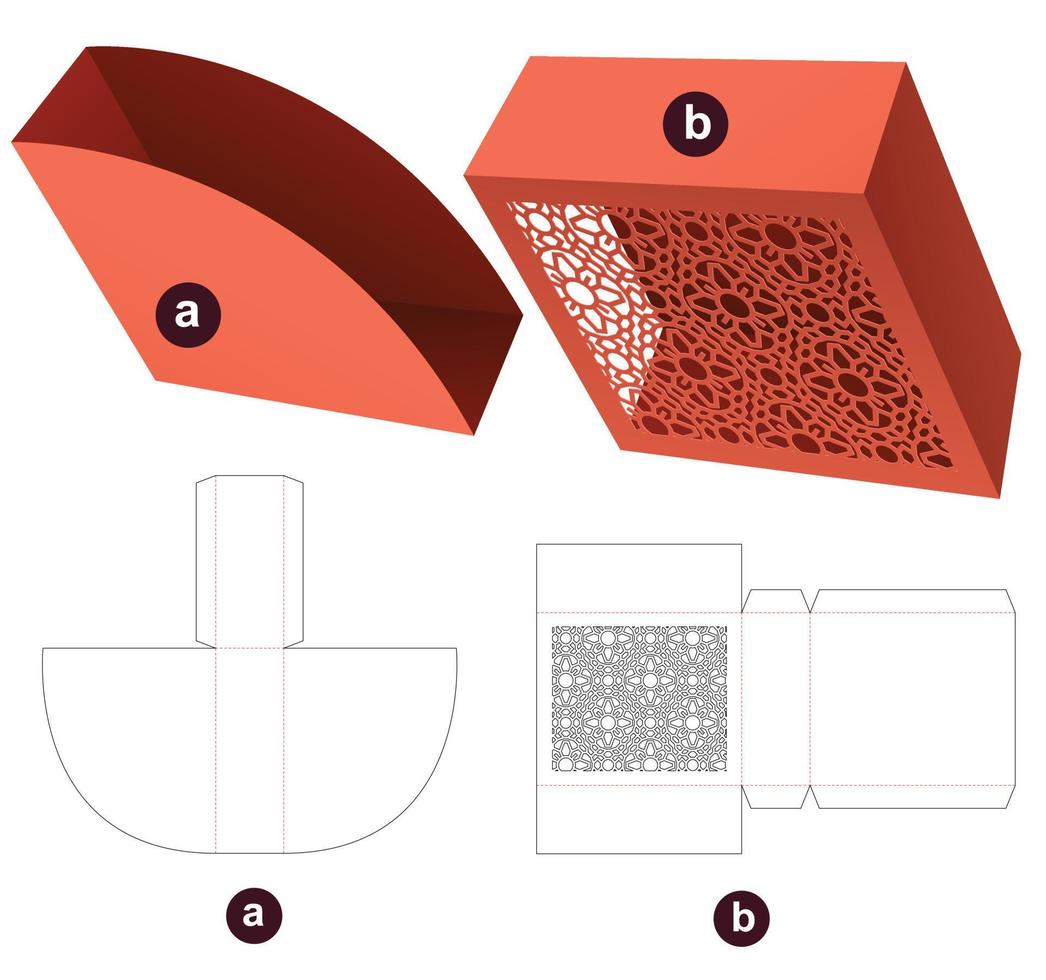 a

b

a

b