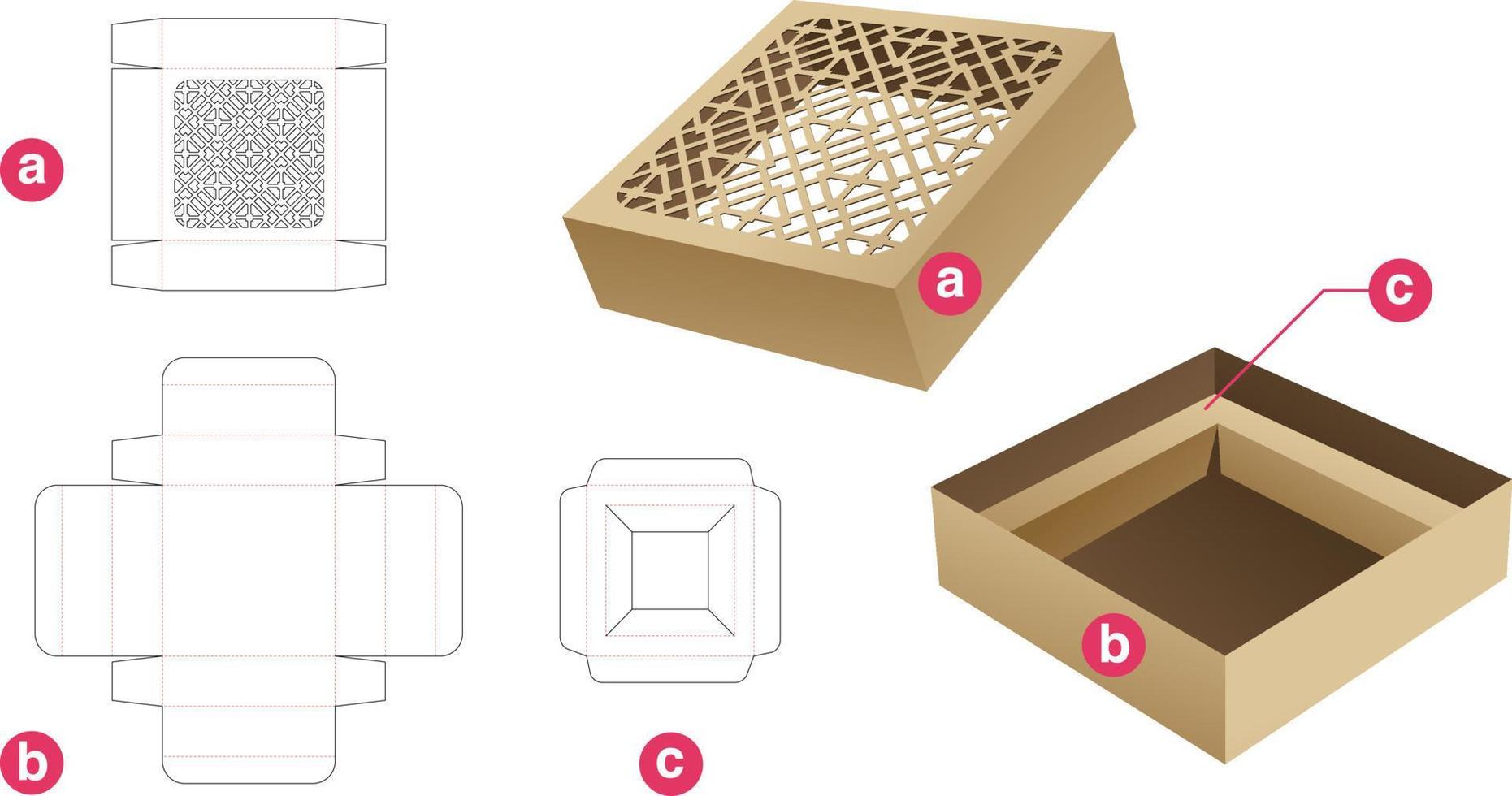 a

a

c

b

b

c