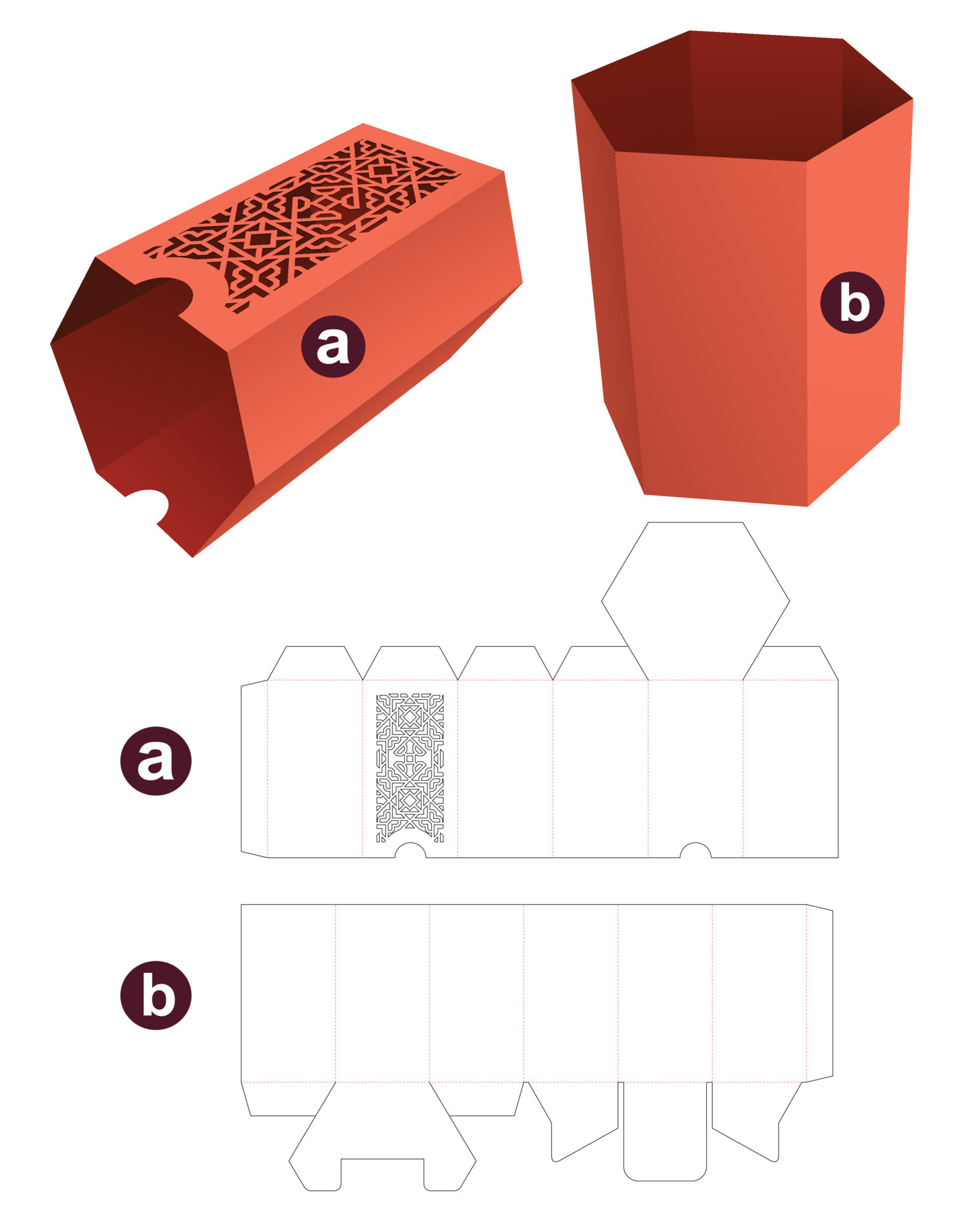 a
b
a
b