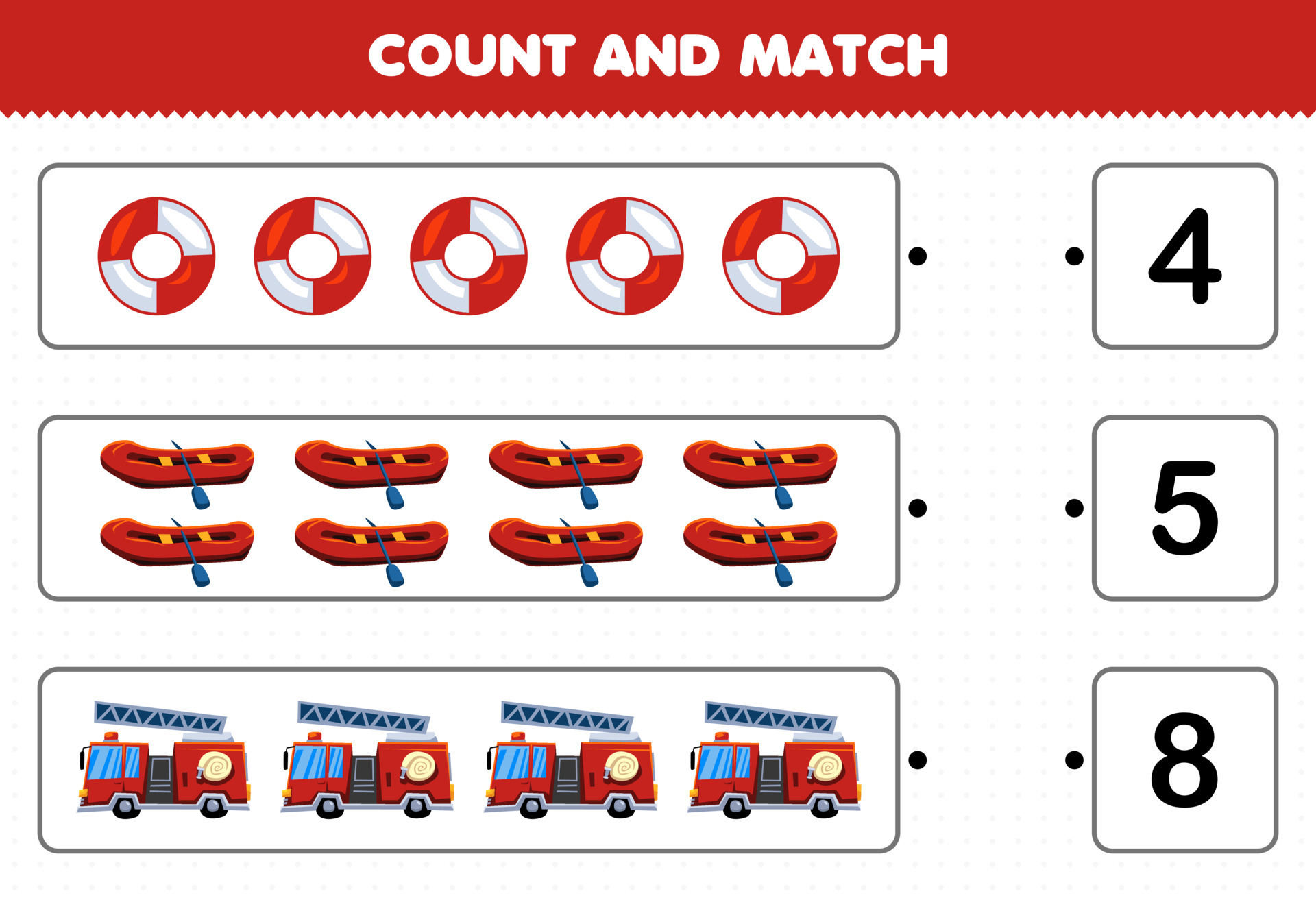 COUNT AND MATCH

4

5

8