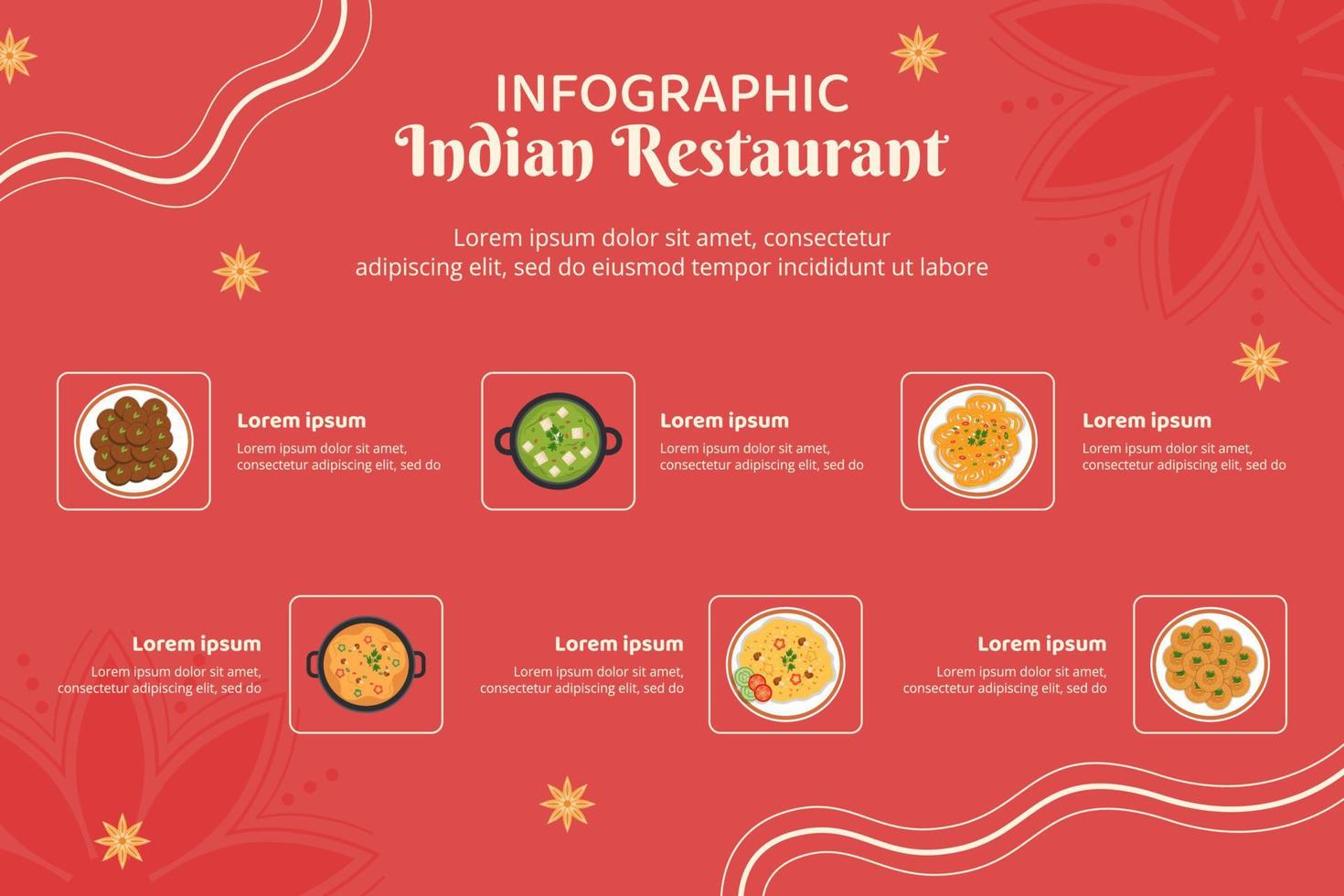 INFOGRAPHIC
Indian Restaurant

Lorem ipsum dolor sit amet, consectetur adipiscing elit, sed do eiusmod tempor incididunt ut labore

Lorem ipsum
Lorem ipsum dolor sit amet, consectetur adipiscing elit, sed do

Lorem ipsum
Lorem ipsum dolor sit amet, consectetur adipiscing elit, sed do

Lorem ipsum
Lorem ipsum dolor sit amet, consectetur adipiscing elit, sed do

Lorem ipsum
Lorem ipsum dolor sit amet, consectetur adipiscing elit, sed do

Lorem ipsum
Lorem ipsum dolor sit amet, consectetur adipiscing elit, sed do

Lorem ipsum
Lorem ipsum dolor sit amet, consectetur adipiscing elit, sed do