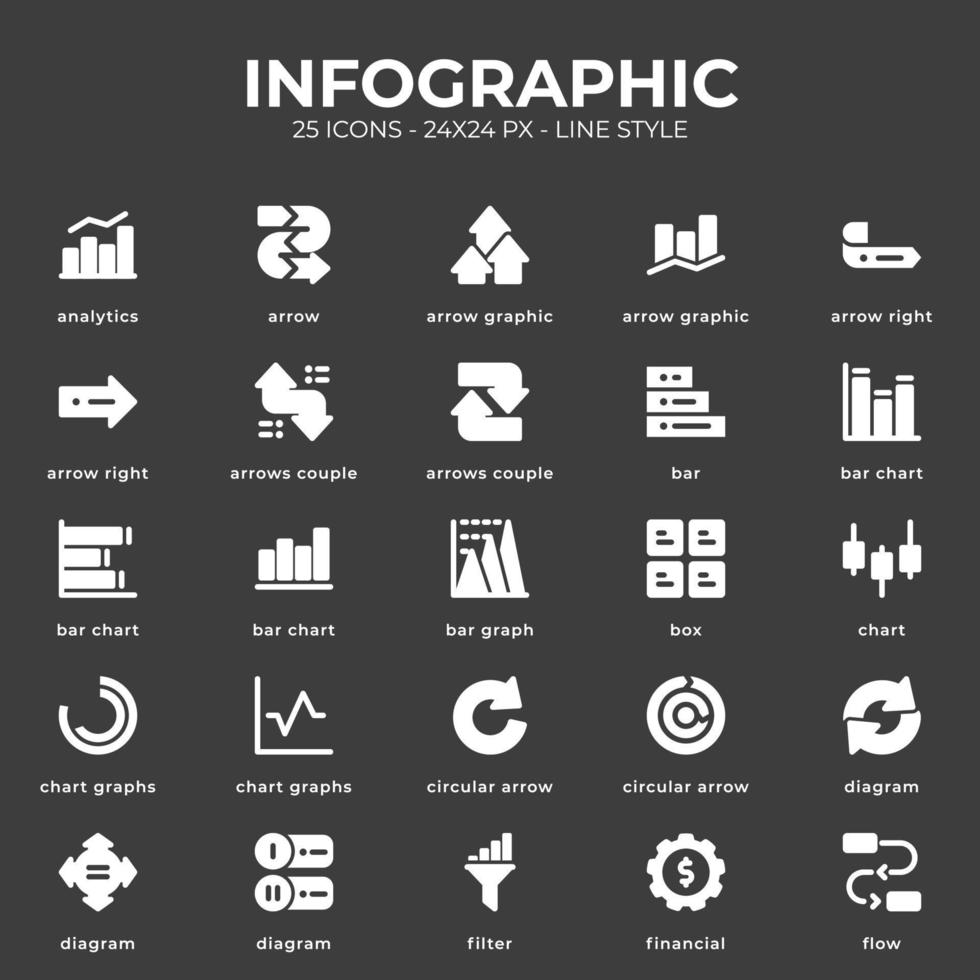 INFOGRAPHIC
25 ICONS - 24X24 PX - LINE STYLE

analytics
arrow
arrow graphic
arrow graphic
arrow right

arrow right
arrows couple
arrows couple
bar
bar chart

bar chart
bar chart
bar graph
box
chart

chart graphs
chart graphs
circular arrow
circular arrow
diagram

diagram
diagram
filter
financial
flow