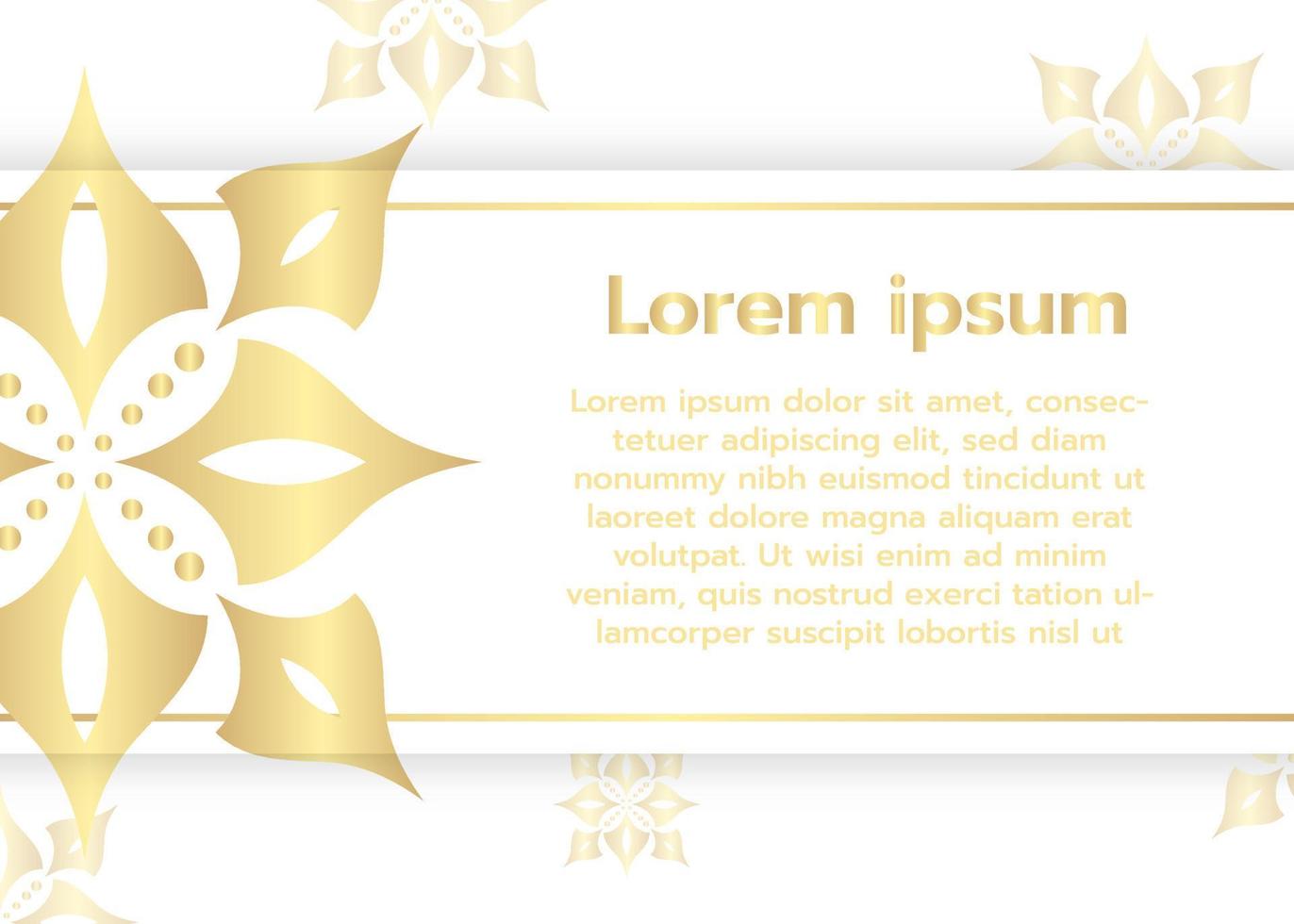 Lorem ipsum

Lorem ipsum dolor sit amet, consectetuer adipiscing elit, sed diam nonummy nibh euismod tincidunt ut laoreet dolore magna aliquam erat volutpat. Ut wisi enim ad minim veniam, quis nostrud exerci tation ullamcorper suscipit lobortis nisl ut