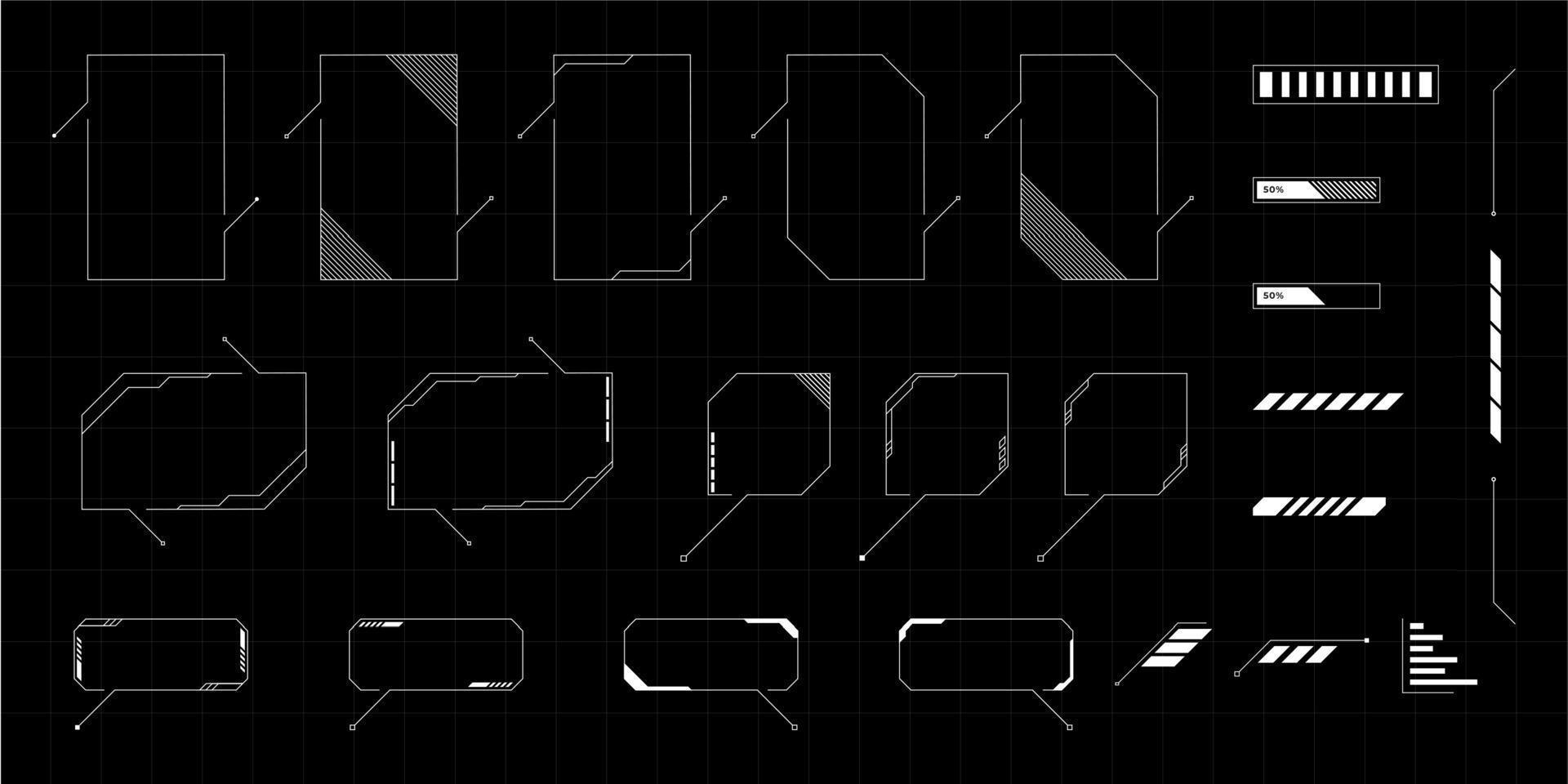 50%

50%