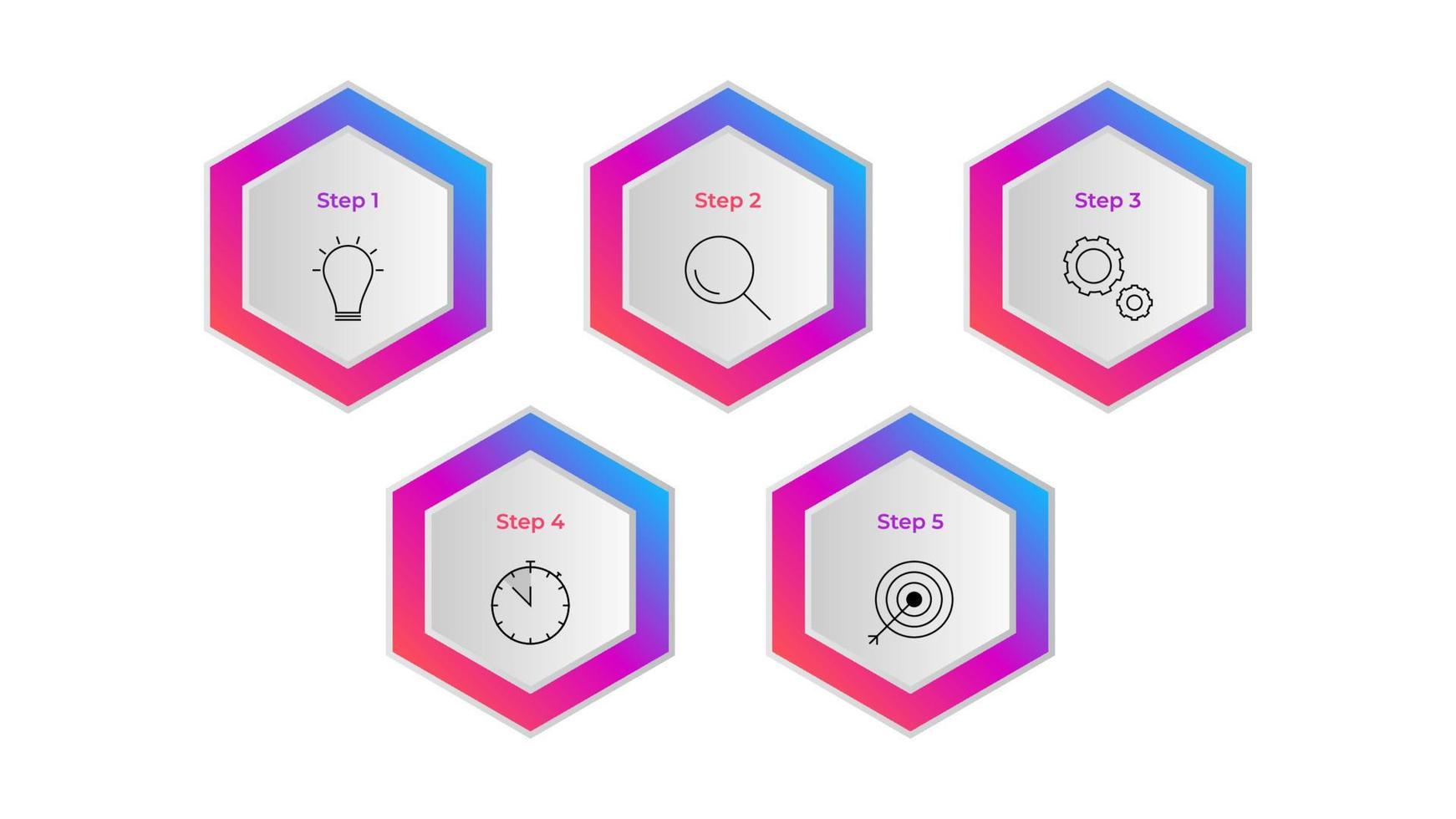 Step 1

Step 2

Step 3

Step 4

Step 5