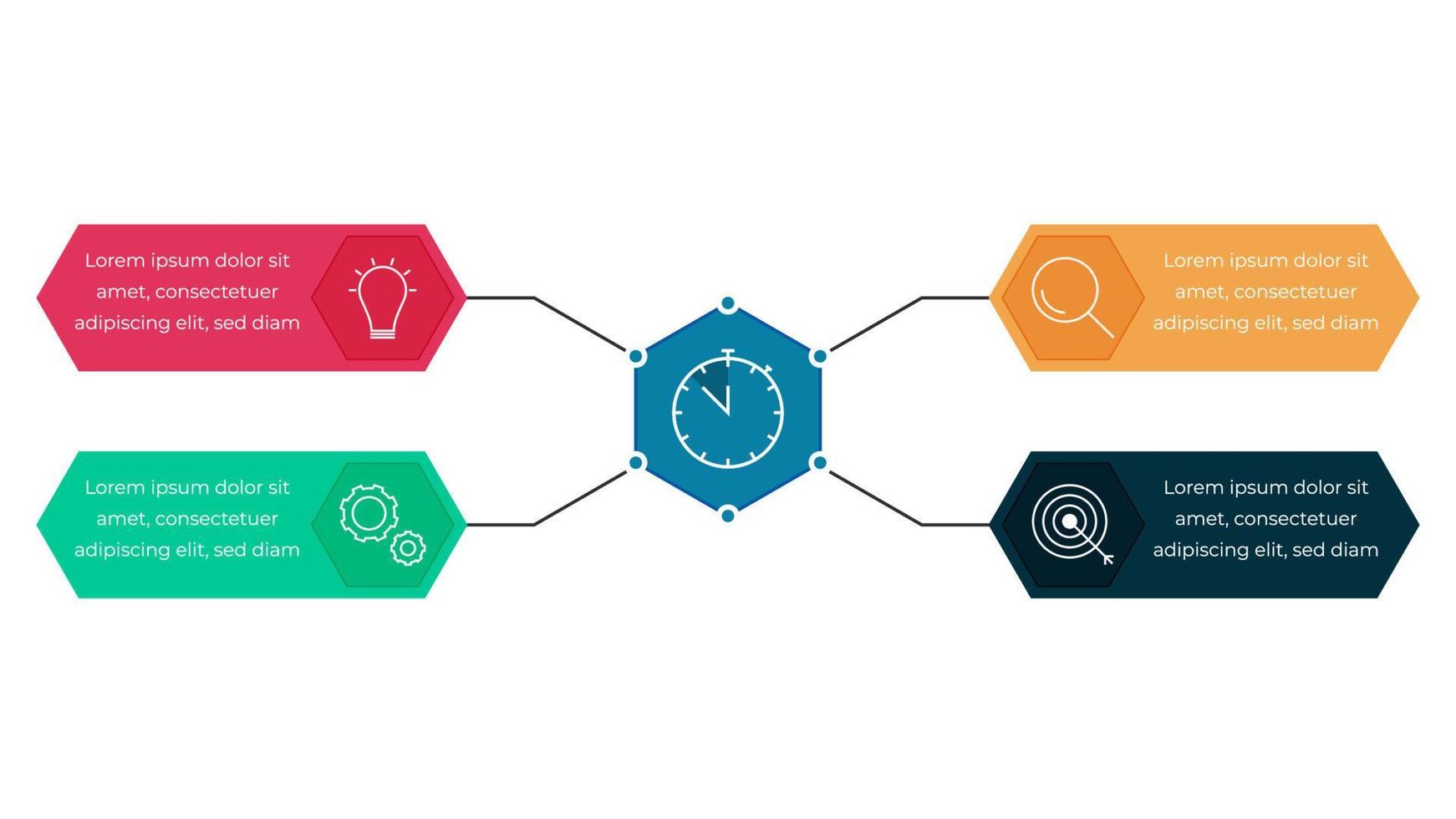 Lorem ipsum dolor sit amet, consectetuer adipiscing elit, sed diam

Lorem ipsum dolor sit amet, consectetuer adipiscing elit, sed diam

Lorem ipsum dolor sit amet, consectetuer adipiscing elit, sed diam

Lorem ipsum dolor sit amet, consectetuer adipiscing elit, sed diam