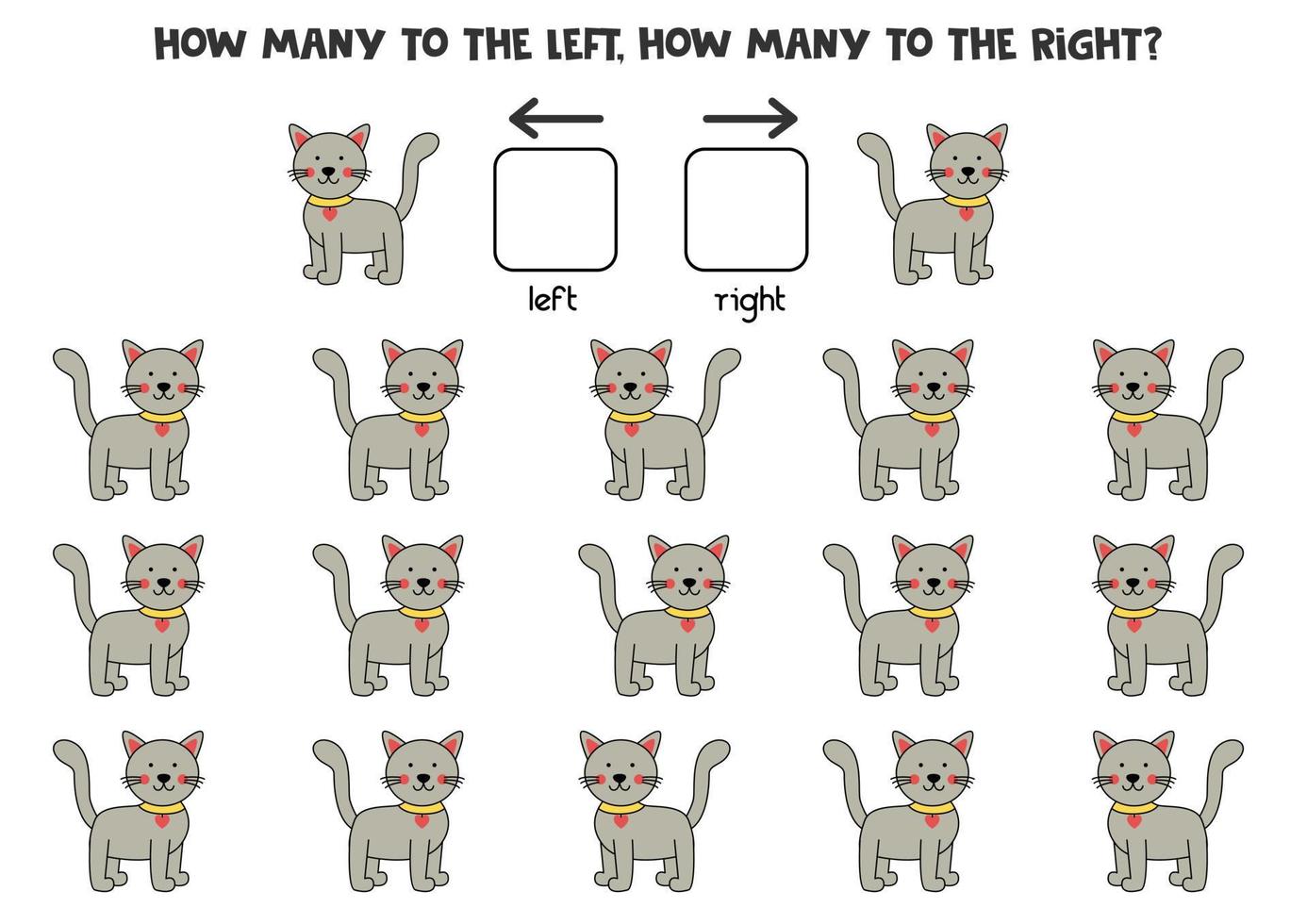 HOW MANY TO THE LEFT, HOW MANY TO THE RIGHT?

left

right