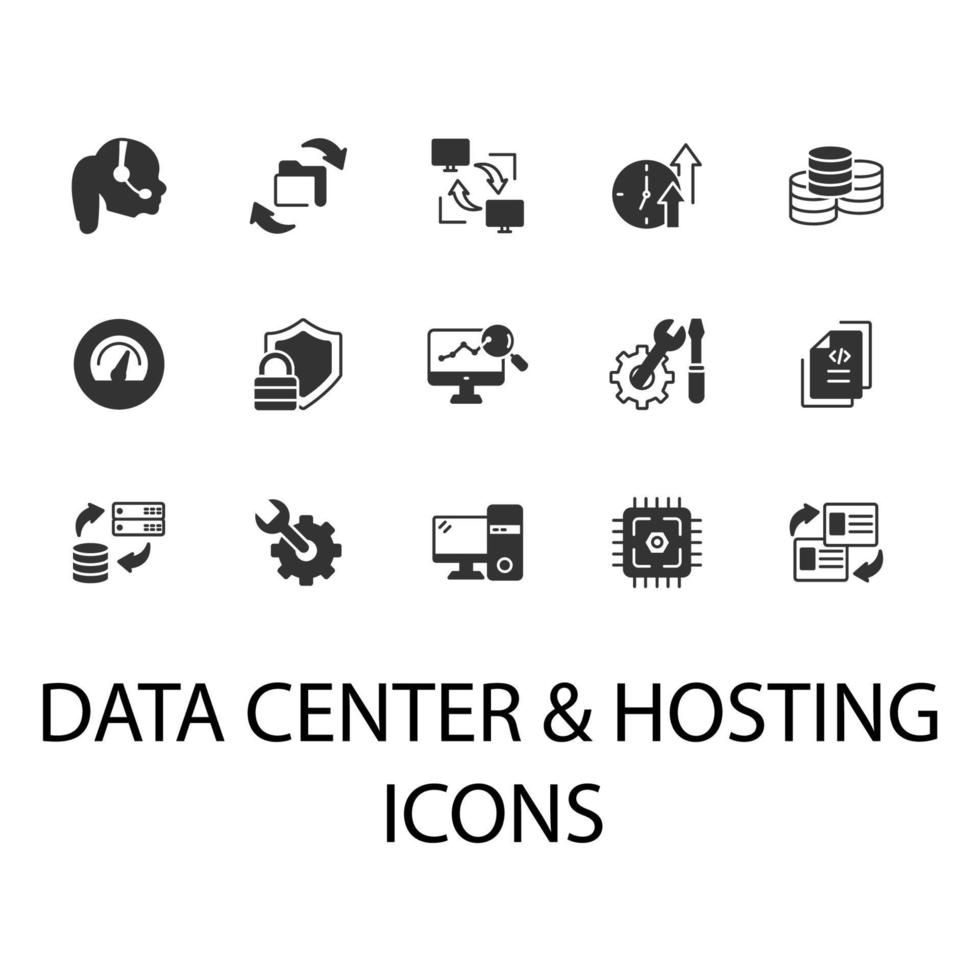 DATA CENTER & HOSTING ICONS