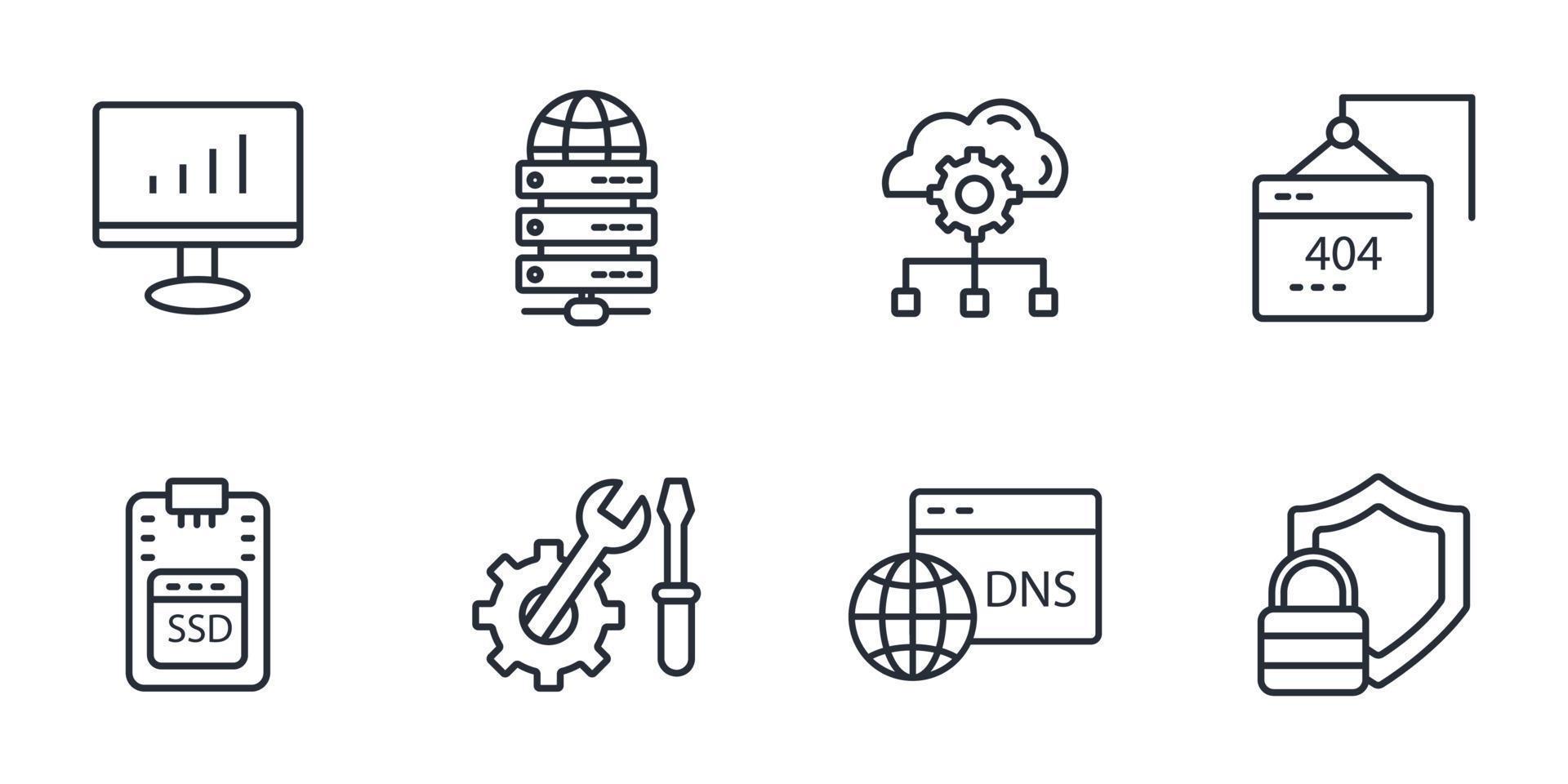 404

SSD

DNS