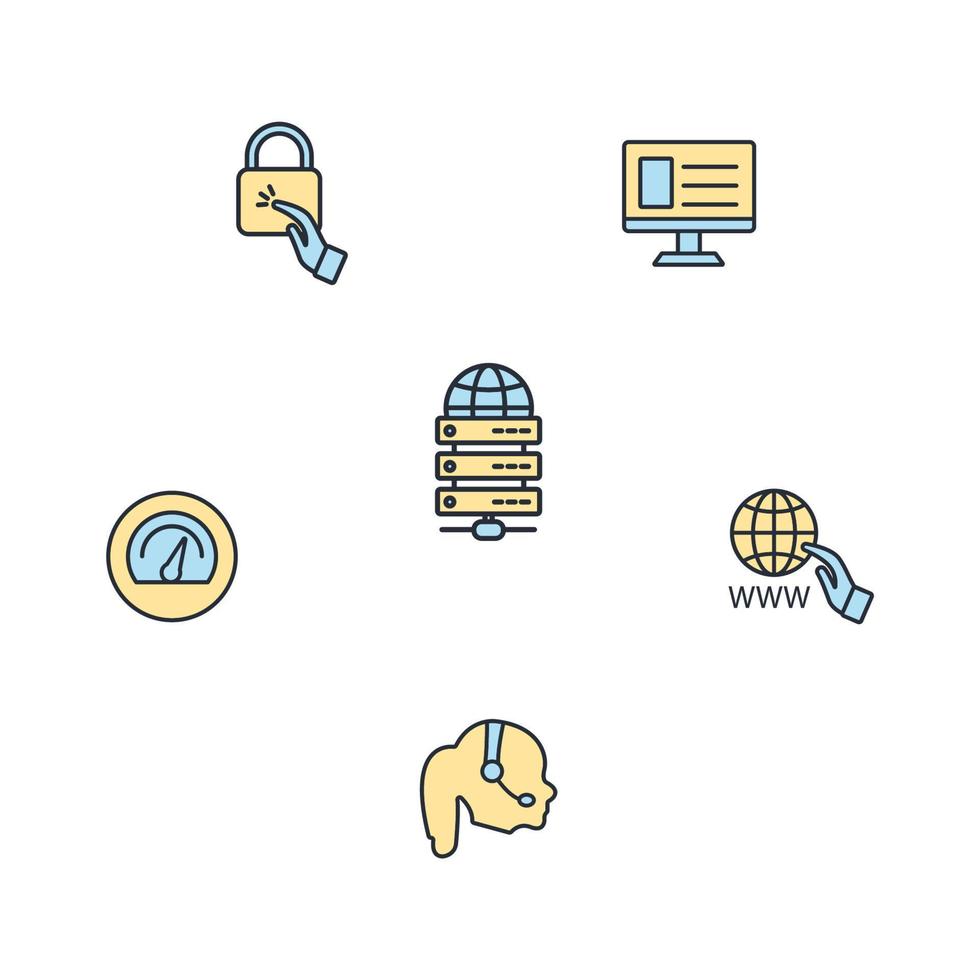 WWW