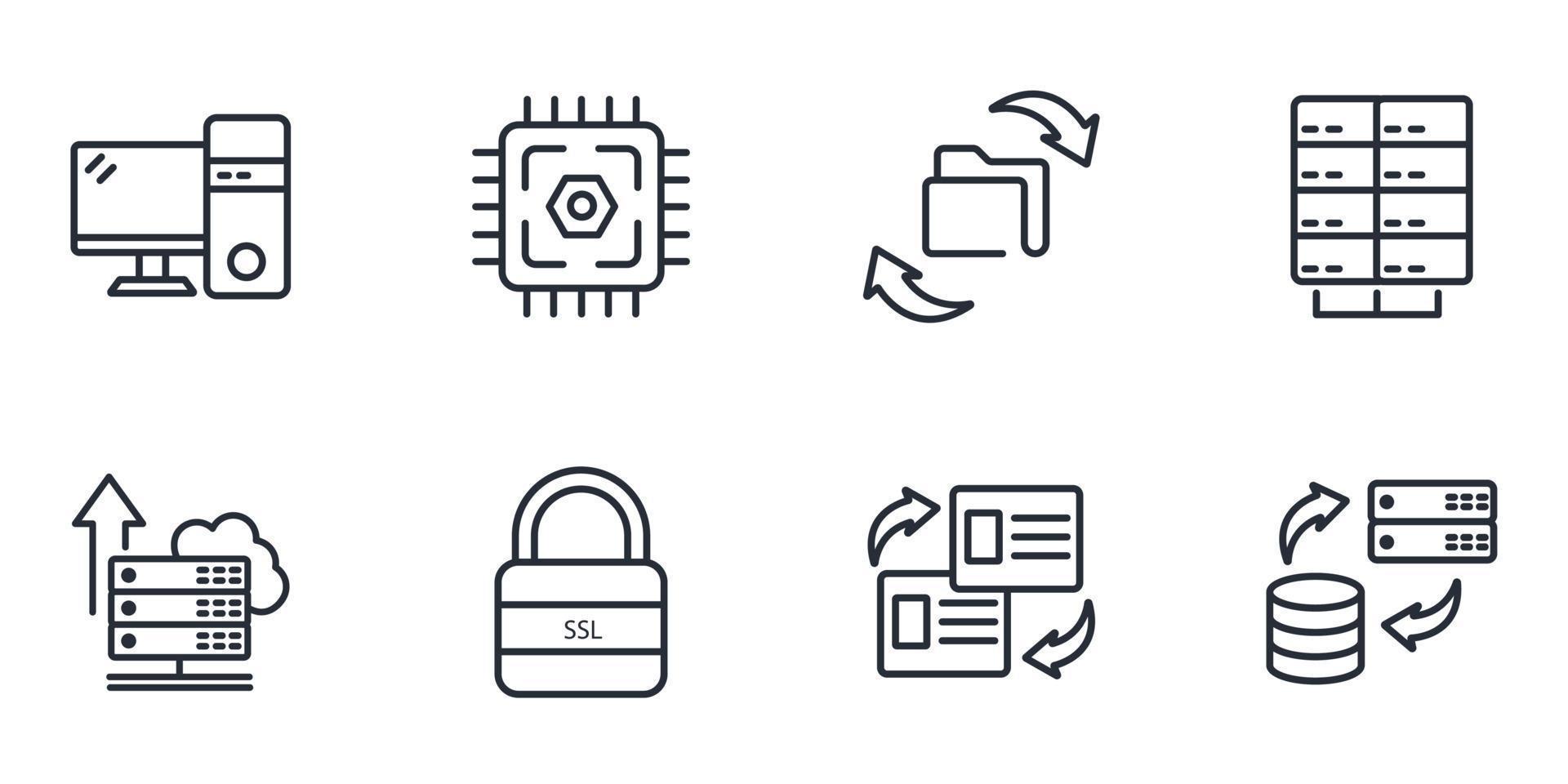 SSL