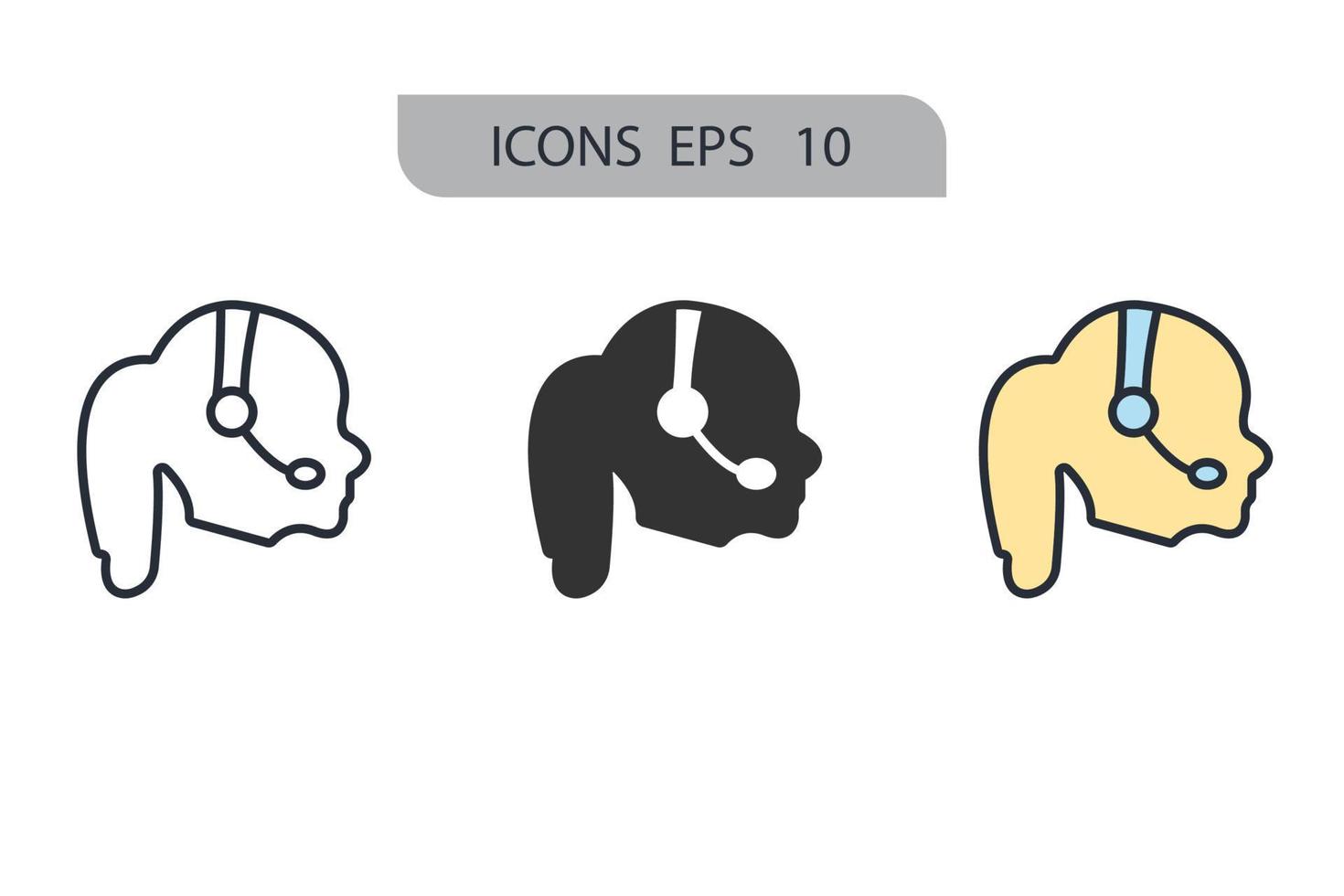 ICONS EPS 10