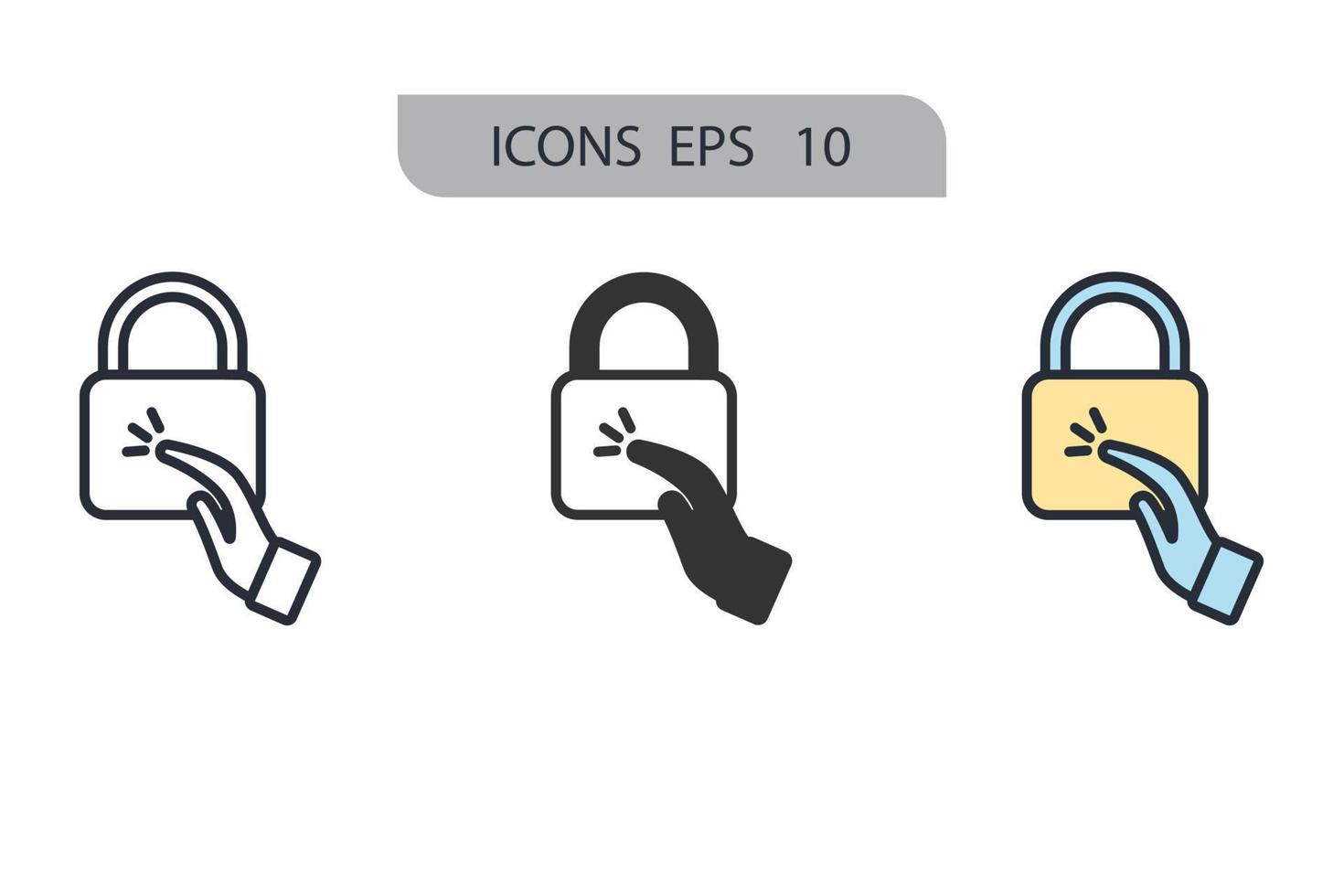 ICONS EPS 10