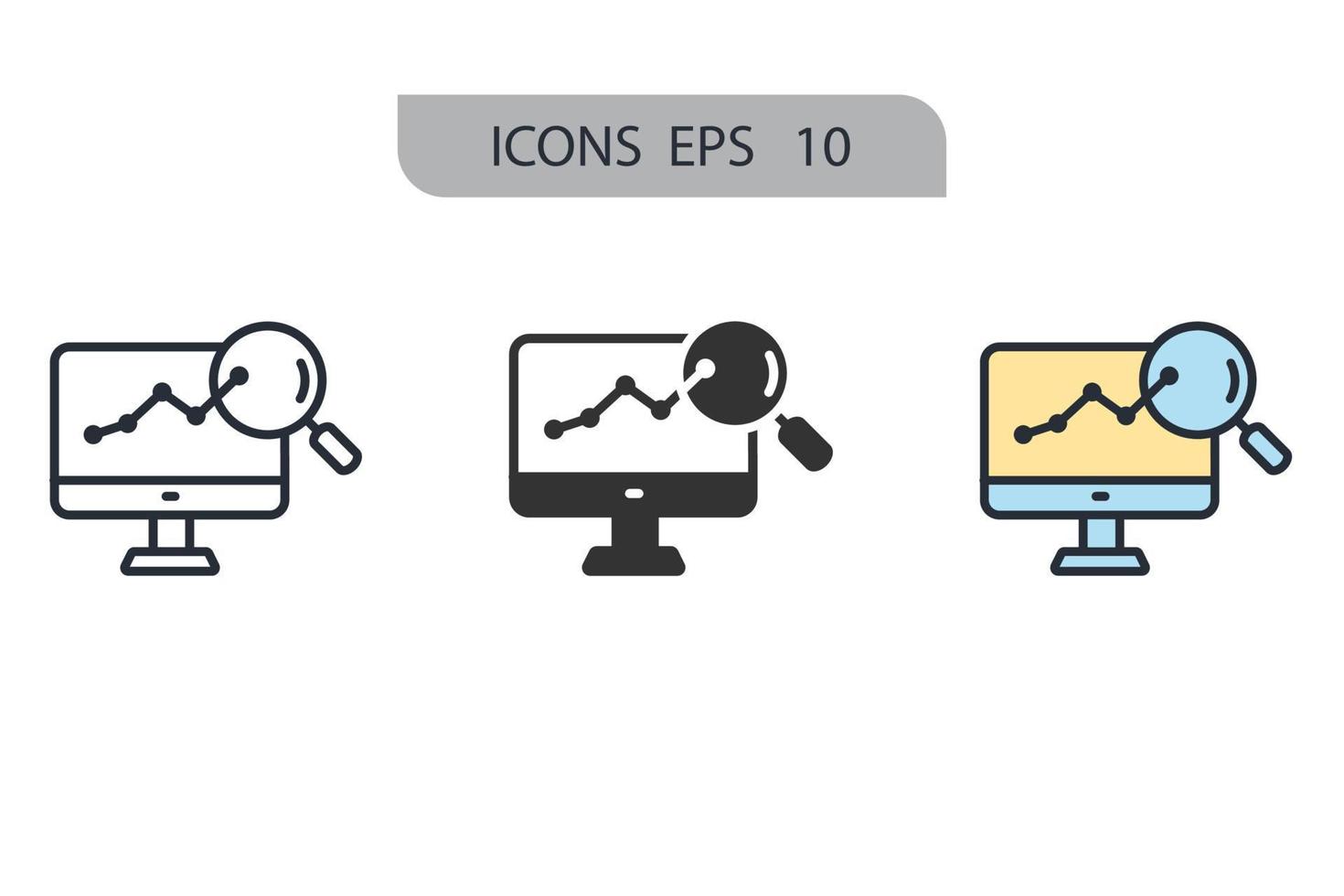 ICONS EPS 10