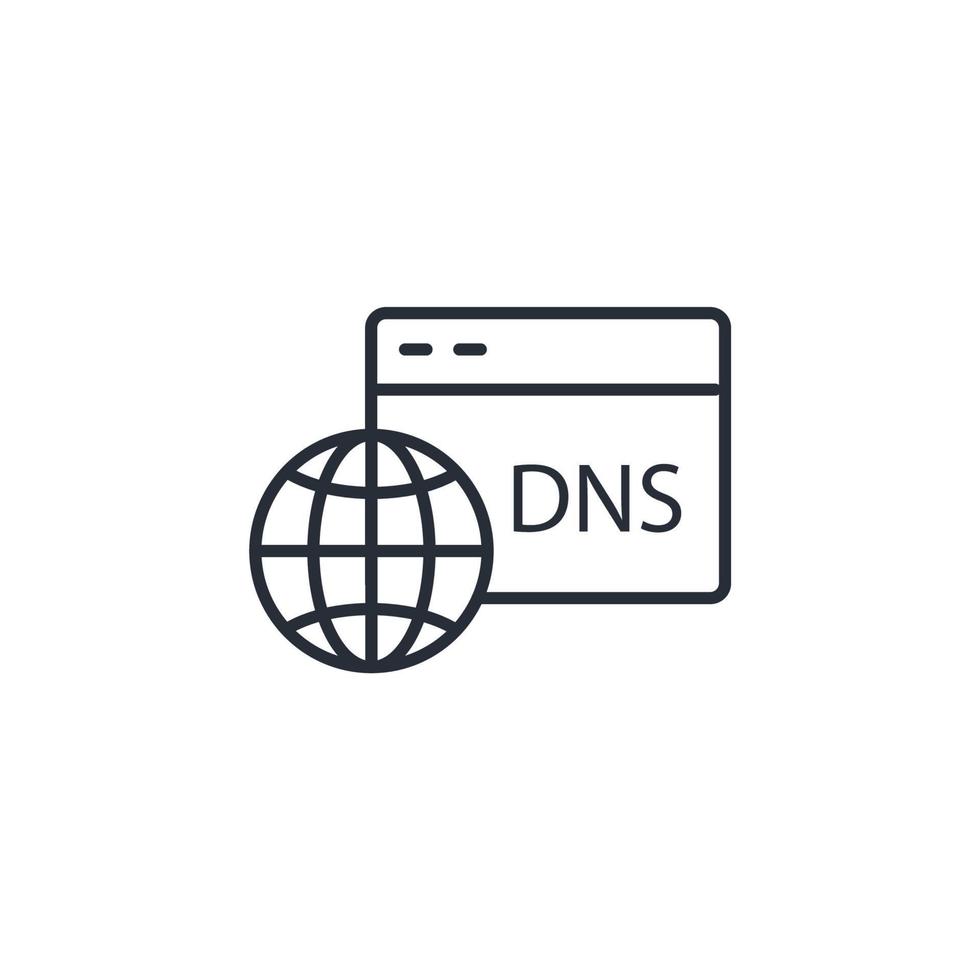 DNS