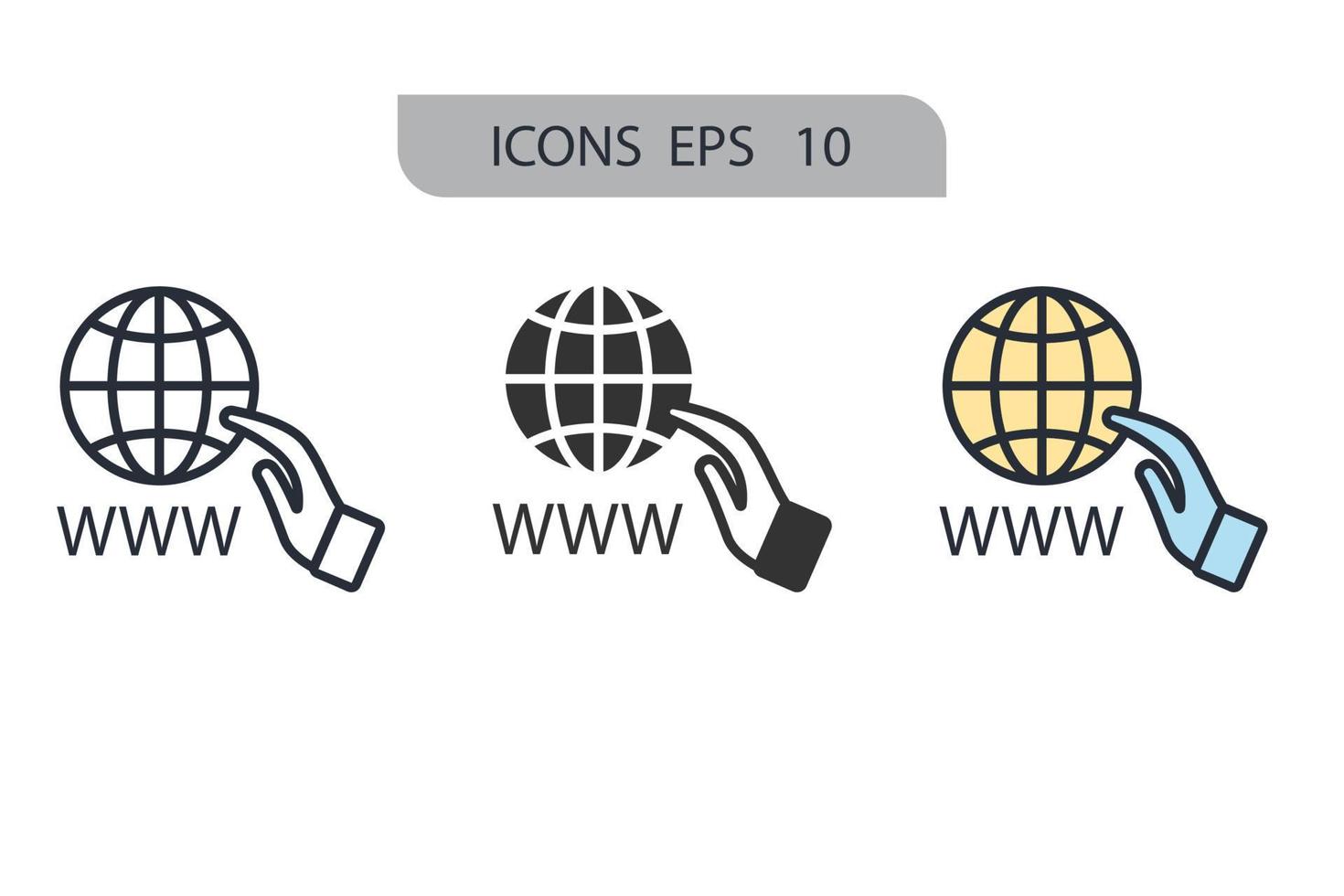 ICONS EPS 10

WWW

WWW

WWW