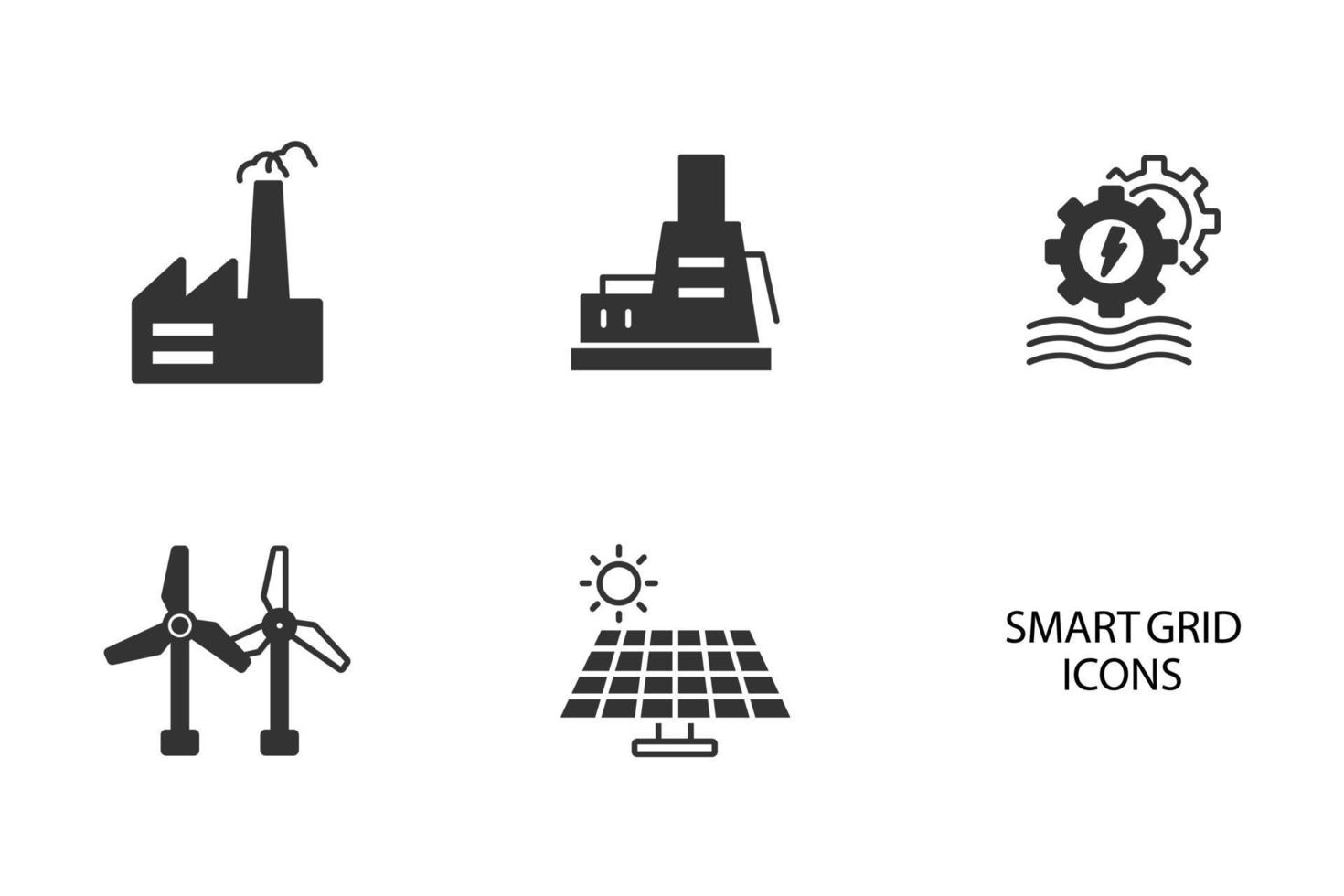 SMART GRID
ICONS